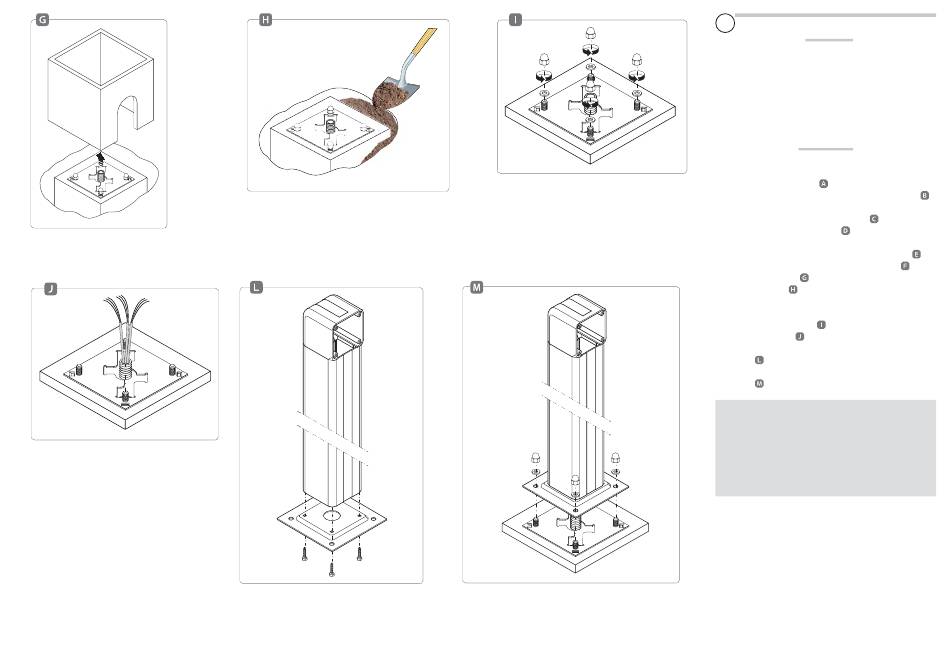 G

H

I

J

L

M

A

B

C

D

E

F

G

H

I

J

L

M