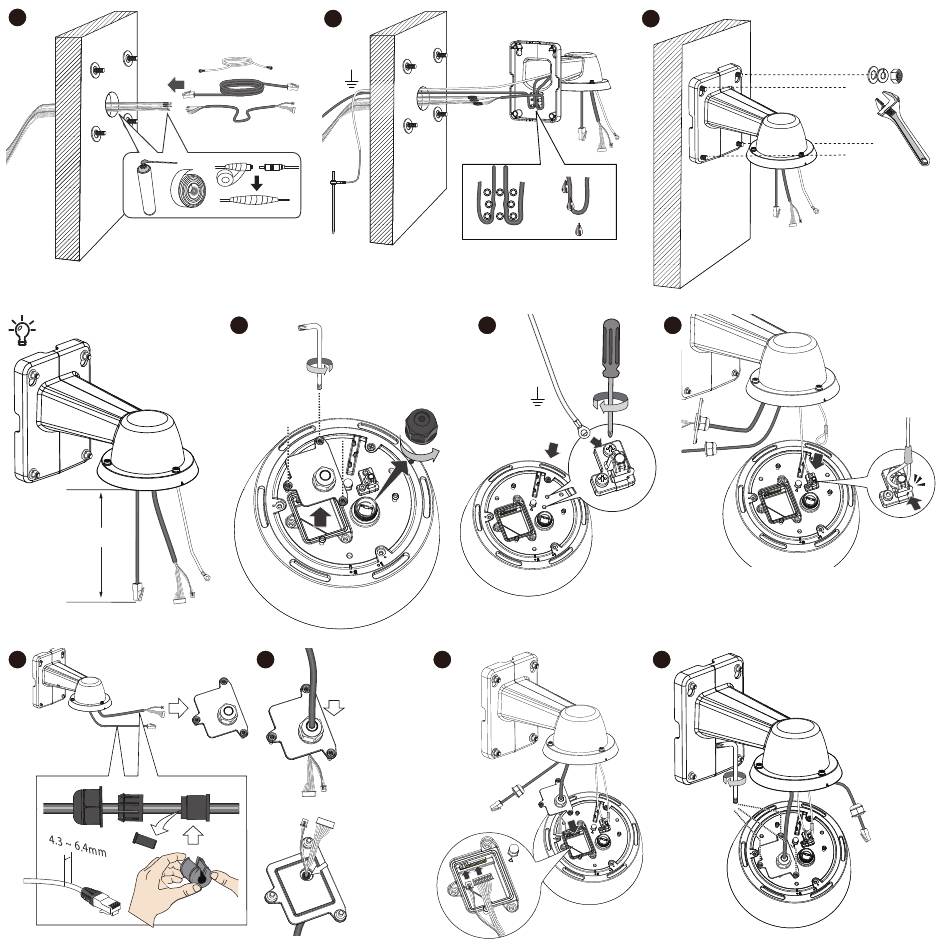 4.3 ~ 6.4mm