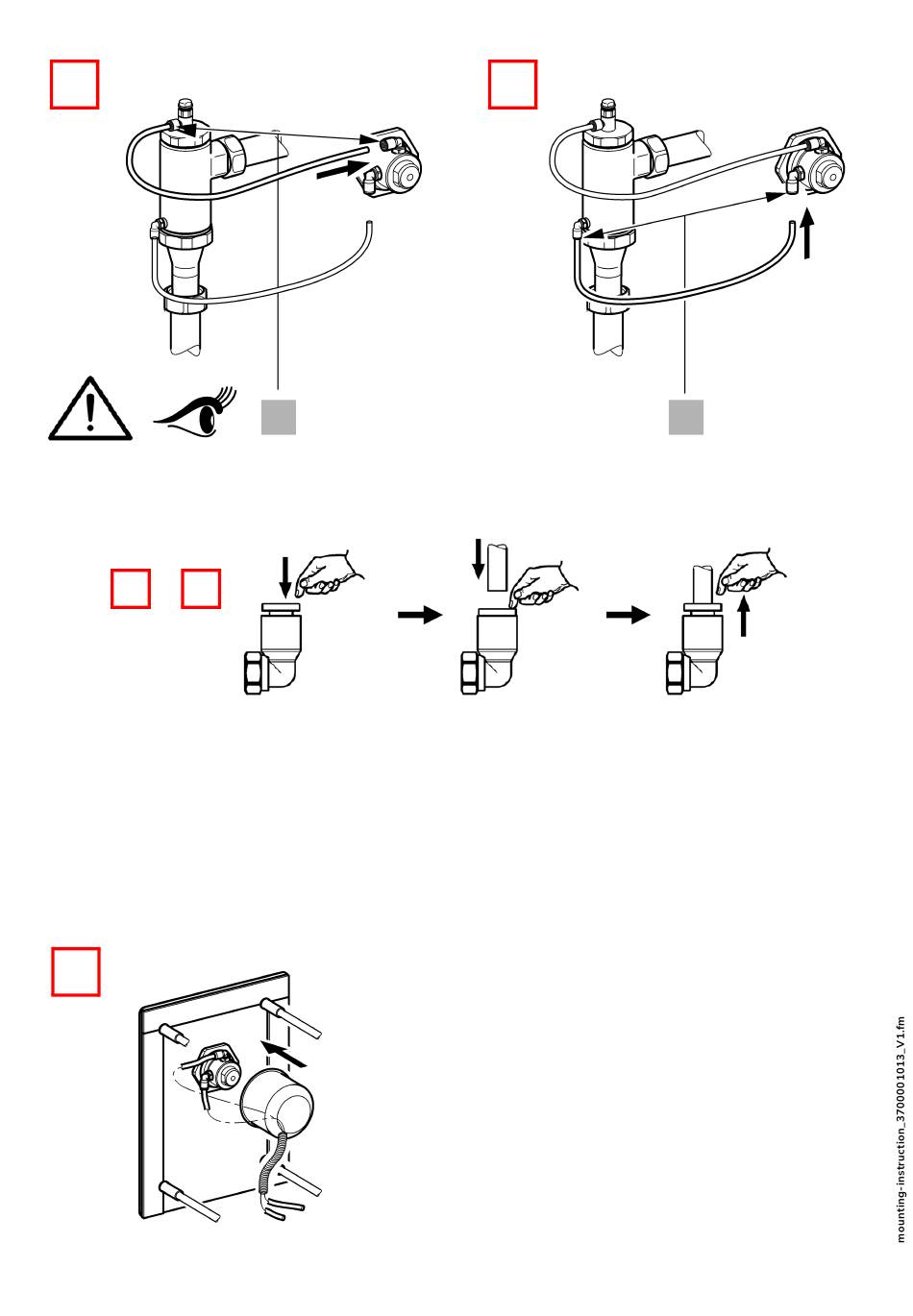 mounting-instruction_3700001013_V1.fm