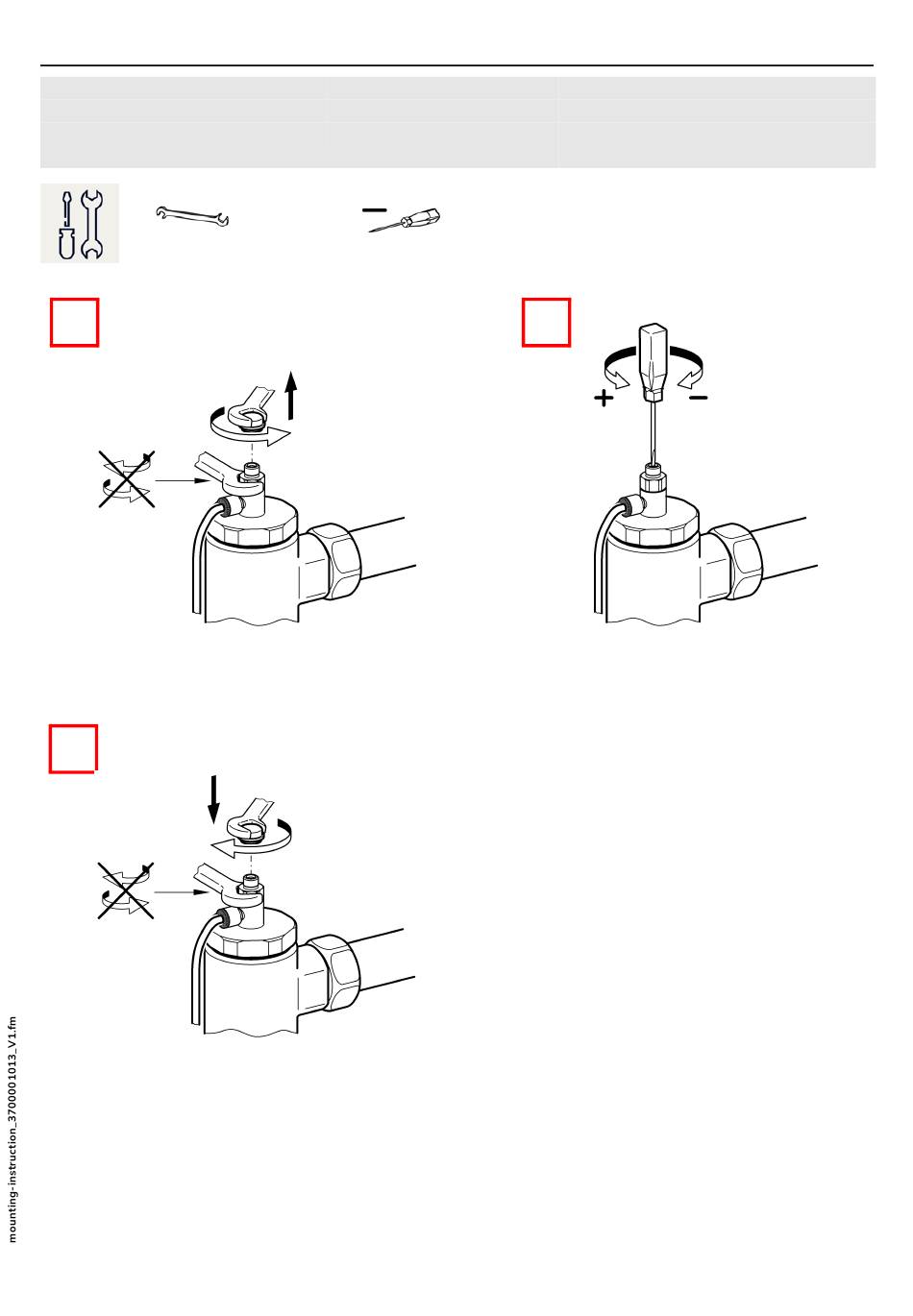 + −

mounting-instruction_3700001013_V1.fm