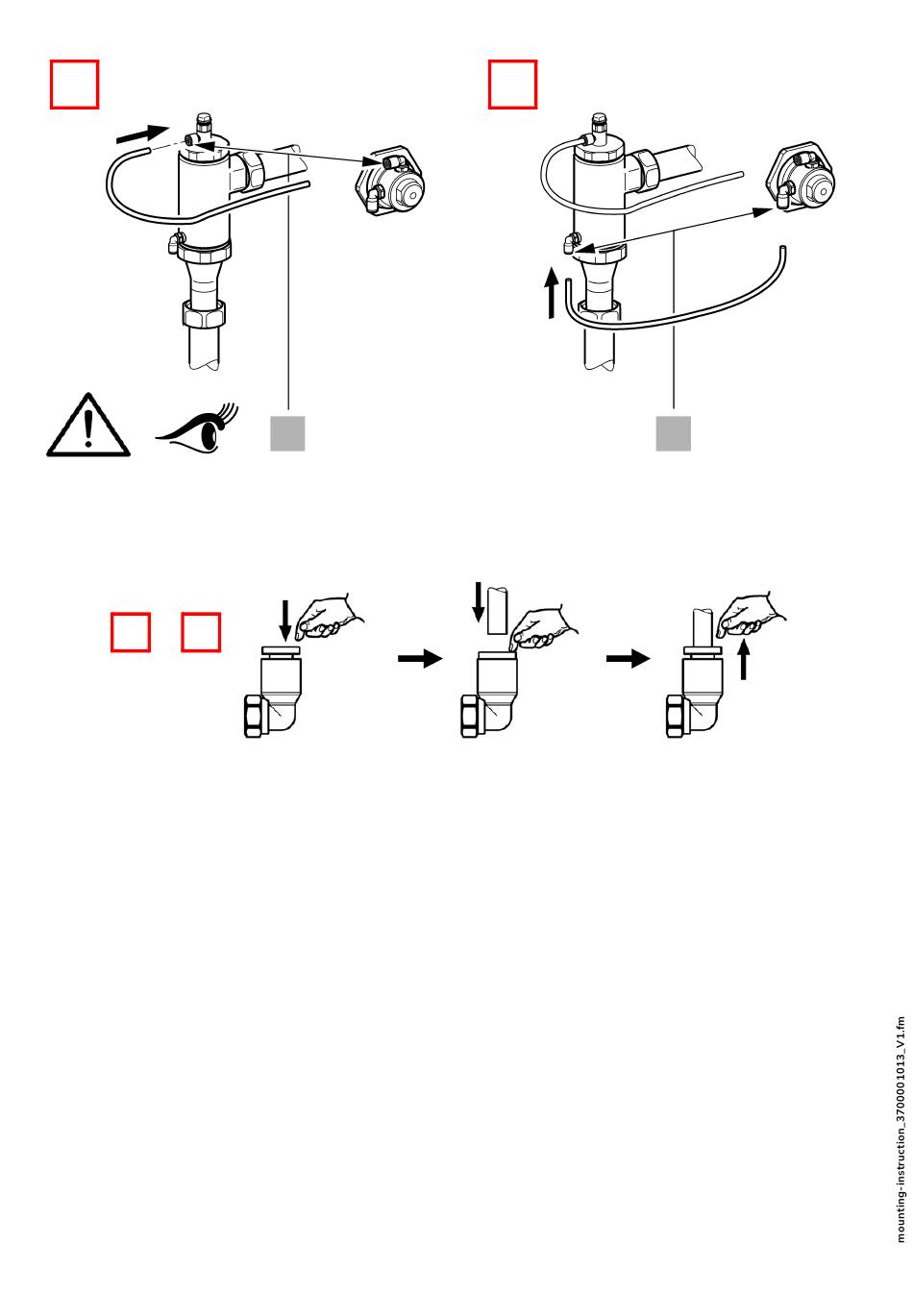 mounting-instruction_3700001013_V1.fm