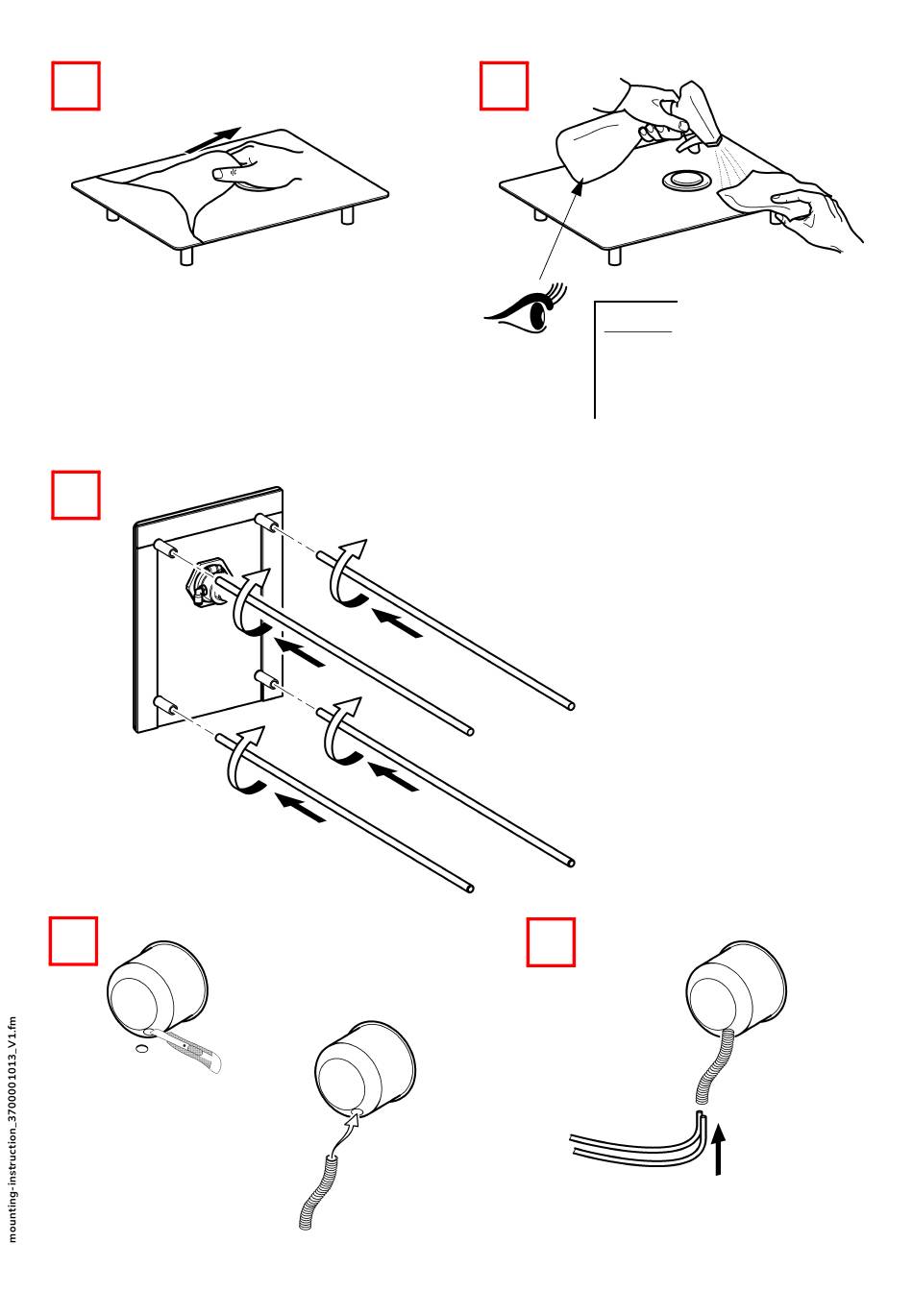 mounting-instruction_3700001013_V1.fm