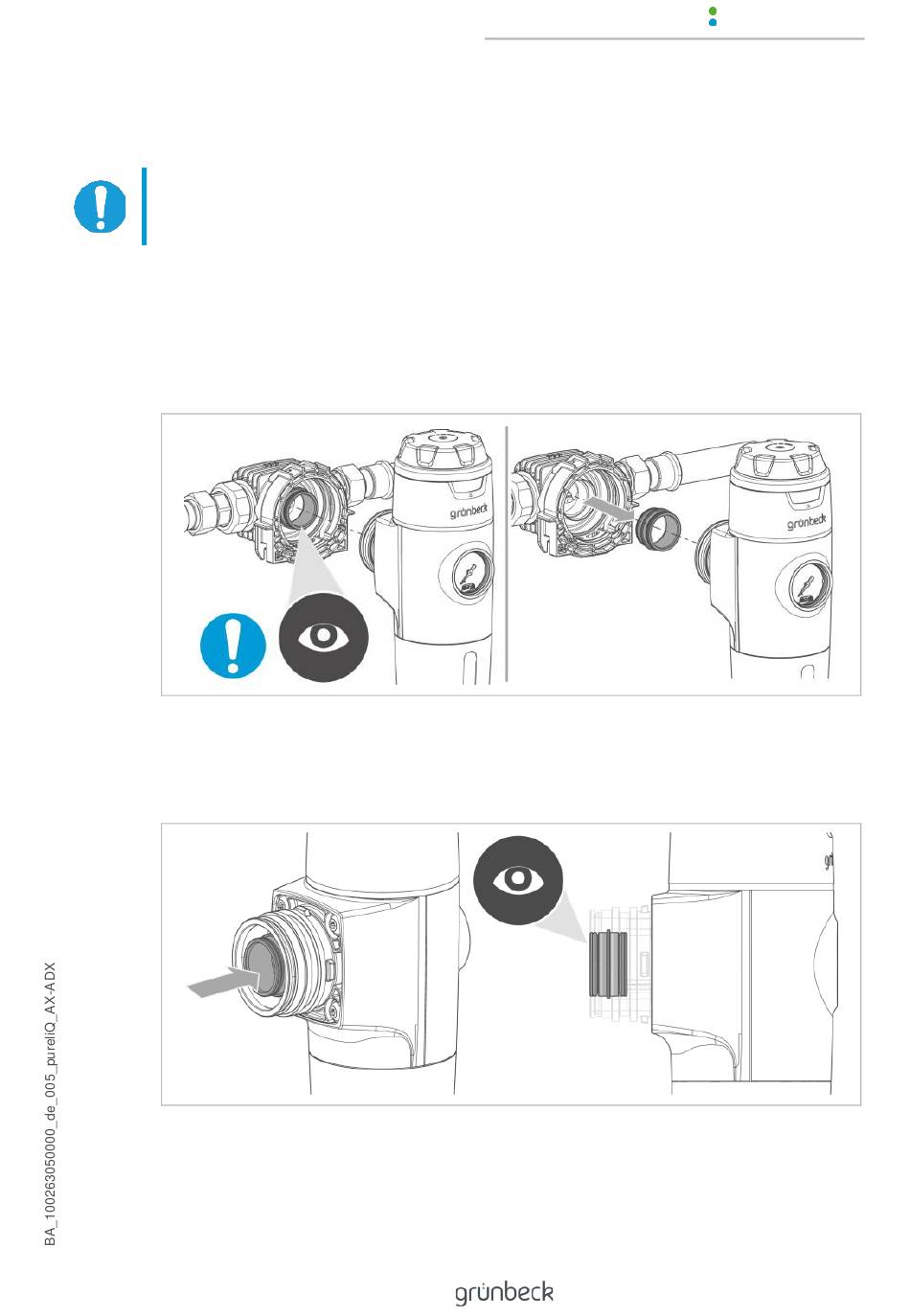 grünbeck

grünbeck

BA_100263050000_de_005_pureliQ_AX-ADX

grünbeck