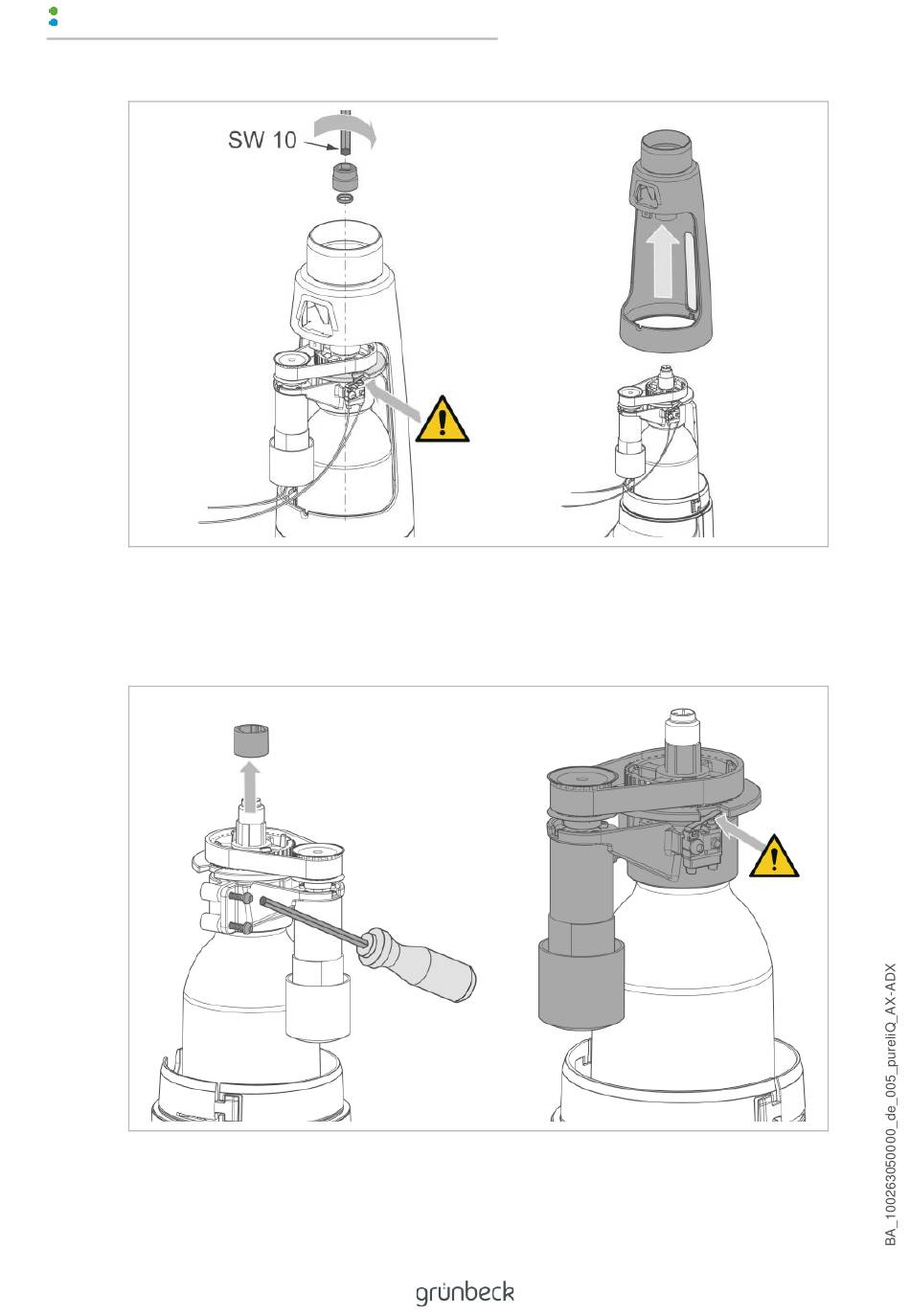 SW 10

BA_100263050000_de_005_pureliQ_AX-ADX

grünbeck