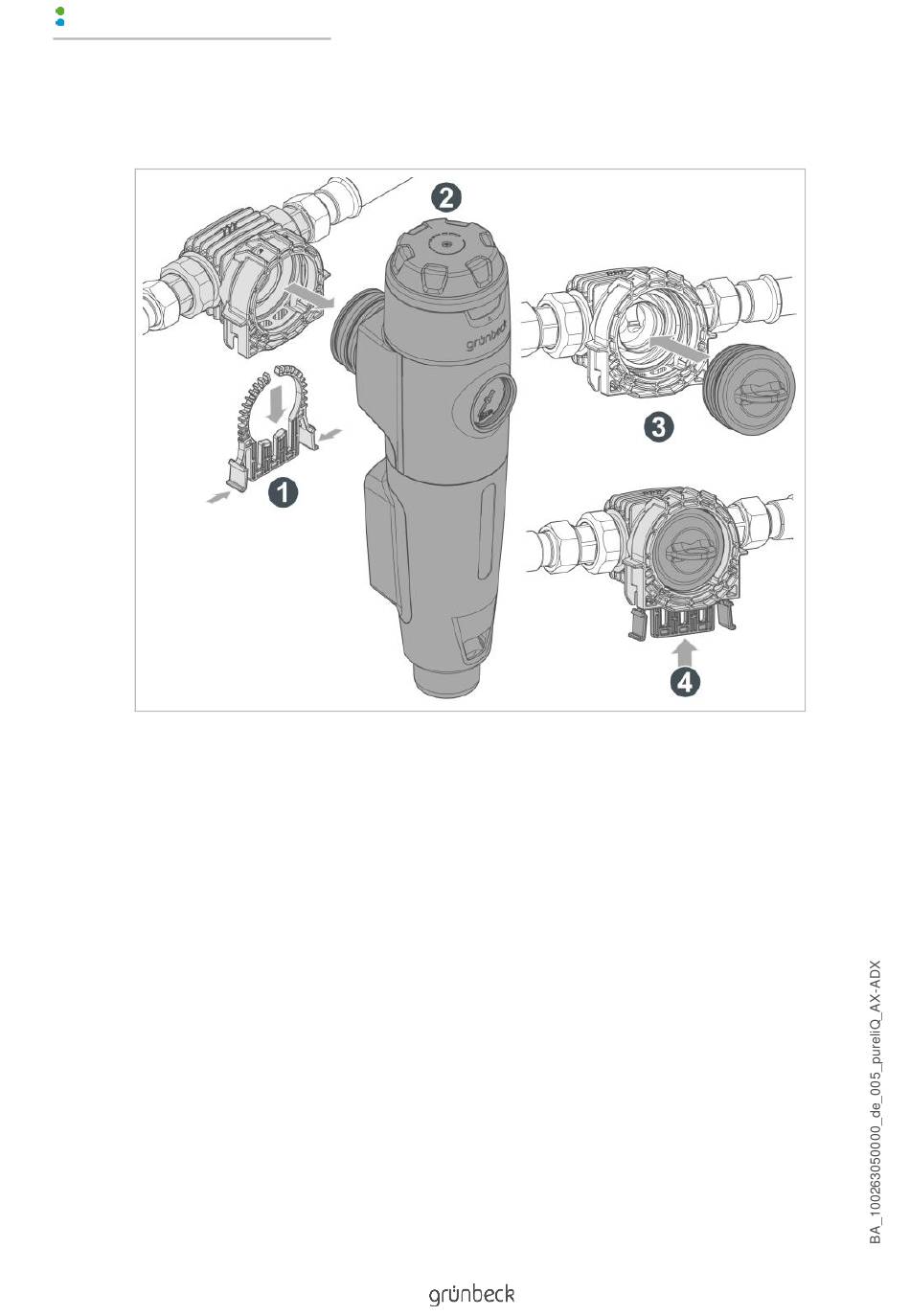 2

grünbeck

3

1

4

BA_100263050000_de_005_pureliQ_AX-ADX

grünbeck