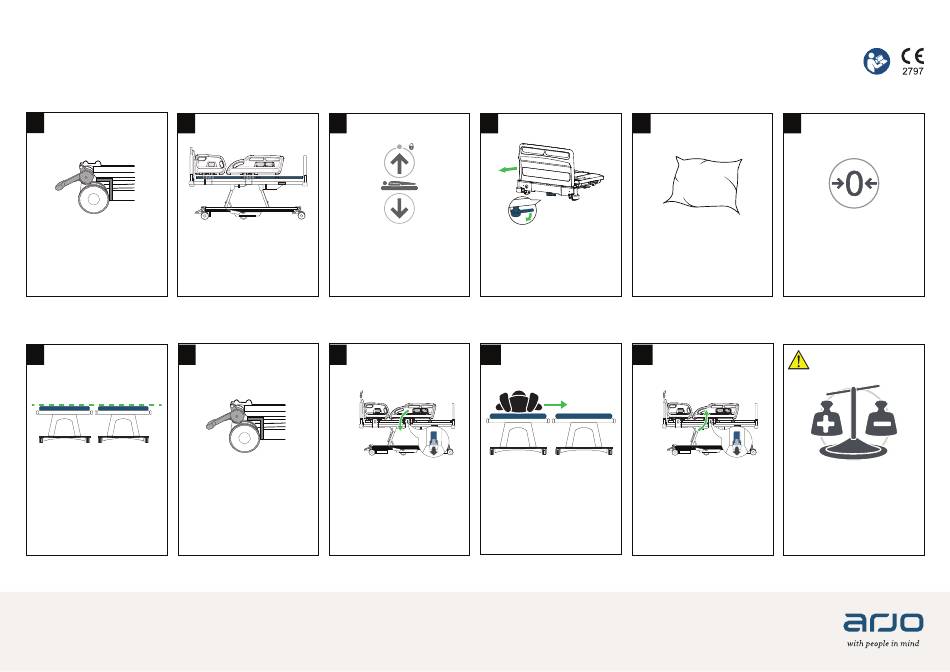 CE
2797

0

arjo
with people in mind