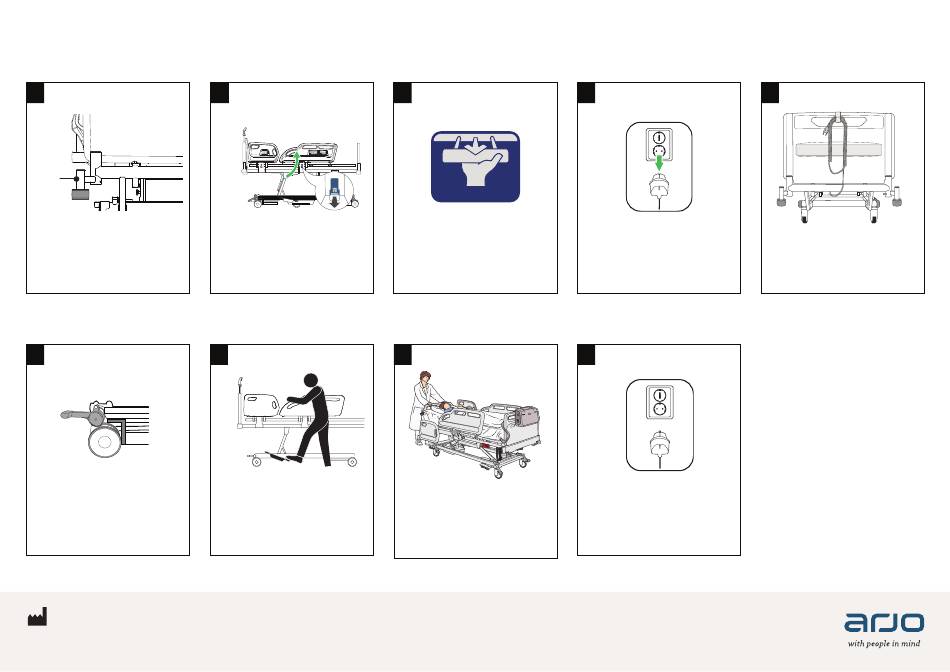 arjo
with people in mind