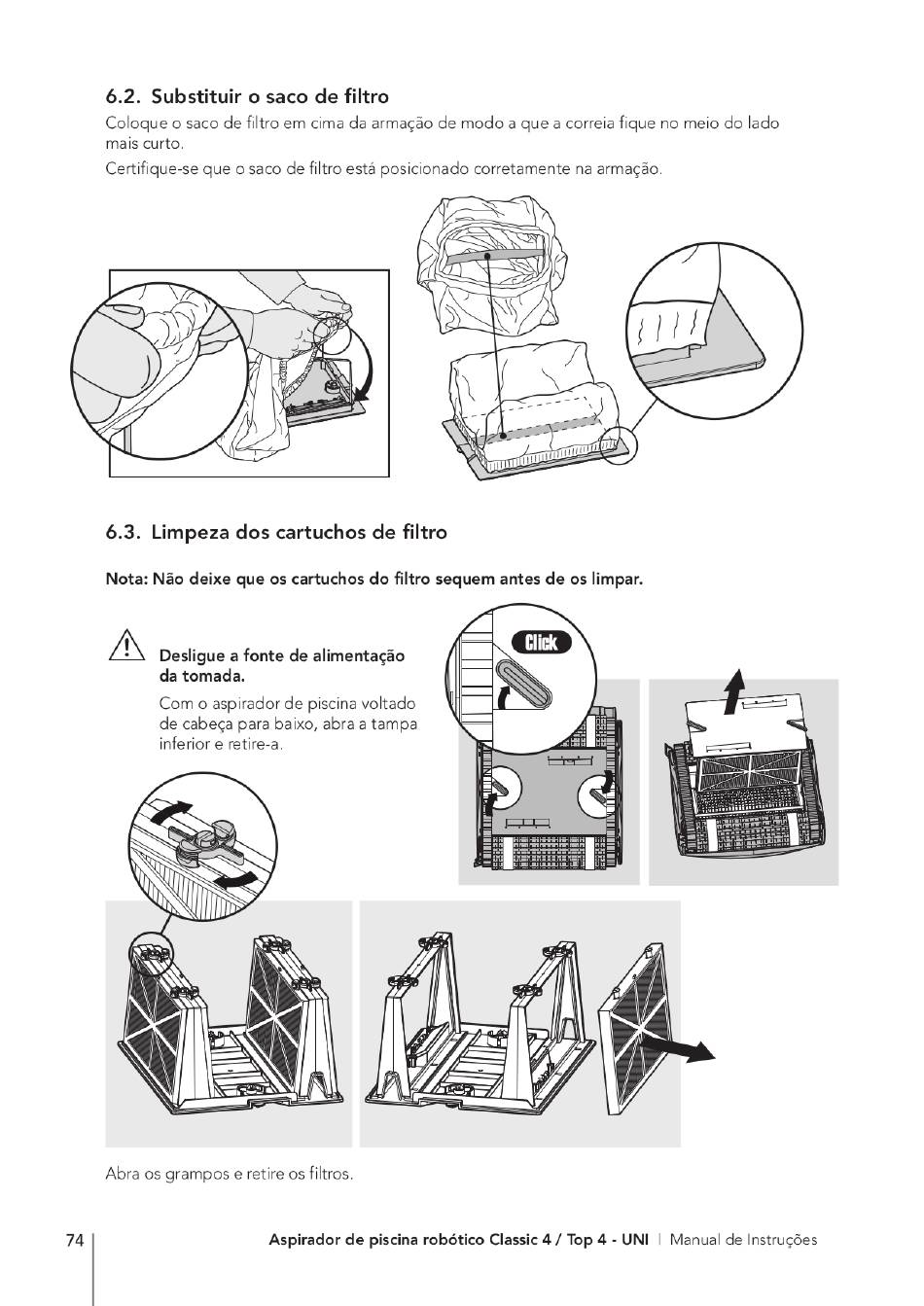 6.2. Substituir o saco de filtro

Coloque o saco de filtro em cima da armação de modo a que a correia fique no meio do lado mais curto.

Certifique-se que o saco de filtro está posicionado corretamente na armação.

6.3. Limpeza dos cartuchos de filtro

Nota: Não deixe que os cartuchos do filtro sequem antes de os limpar.

Desligue a fonte de alimentação da tomada.

Com o aspirador de piscina voltado de cabeça para baixo, abra a tampa inferior e retire-a.

Click

Abra os grampos e retire os filtros.

74 Aspirador de piscina robótico Classic 4 / Top 4 - UNI | Manual de Instruções