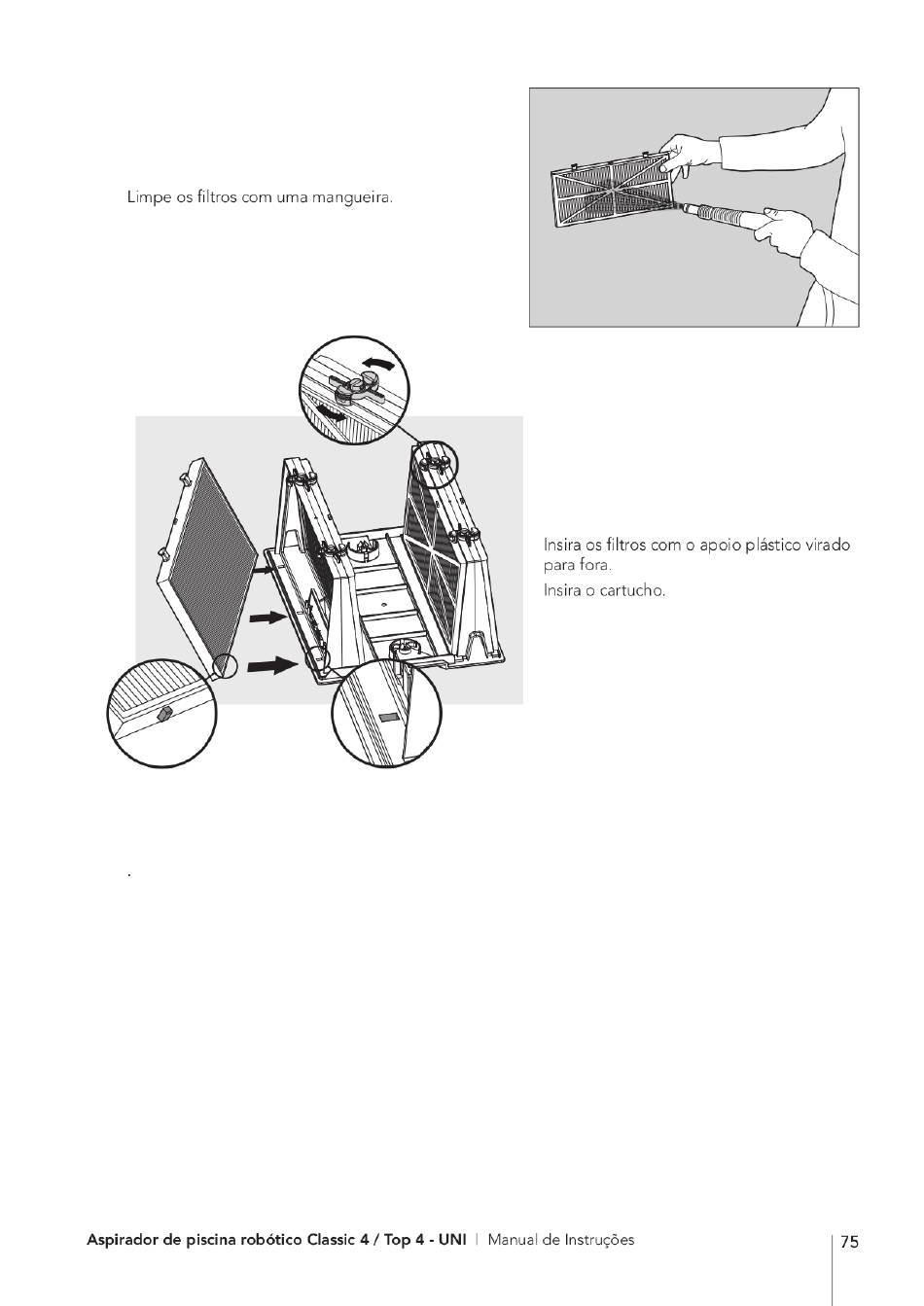 Limpe os filtros com uma mangueira.

Insira os filtros com o apoio plástico virado para fora.

Insira o cartucho.

.

Aspirador de piscina robótico Classic 4 / Top 4 - UNI | Manual de Instruções

75