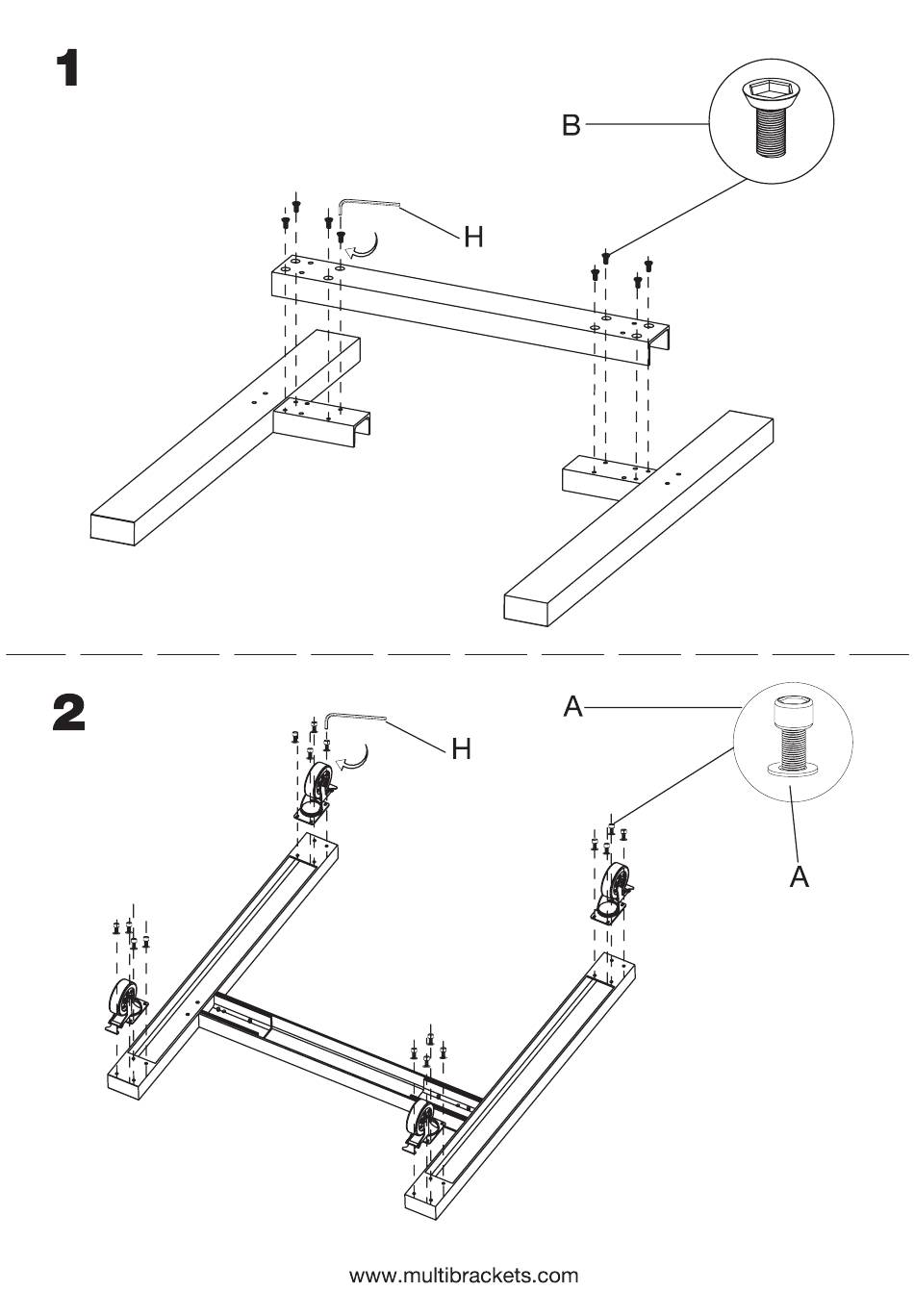 1

B

H

2

A

H

A

www.multibrackets.com