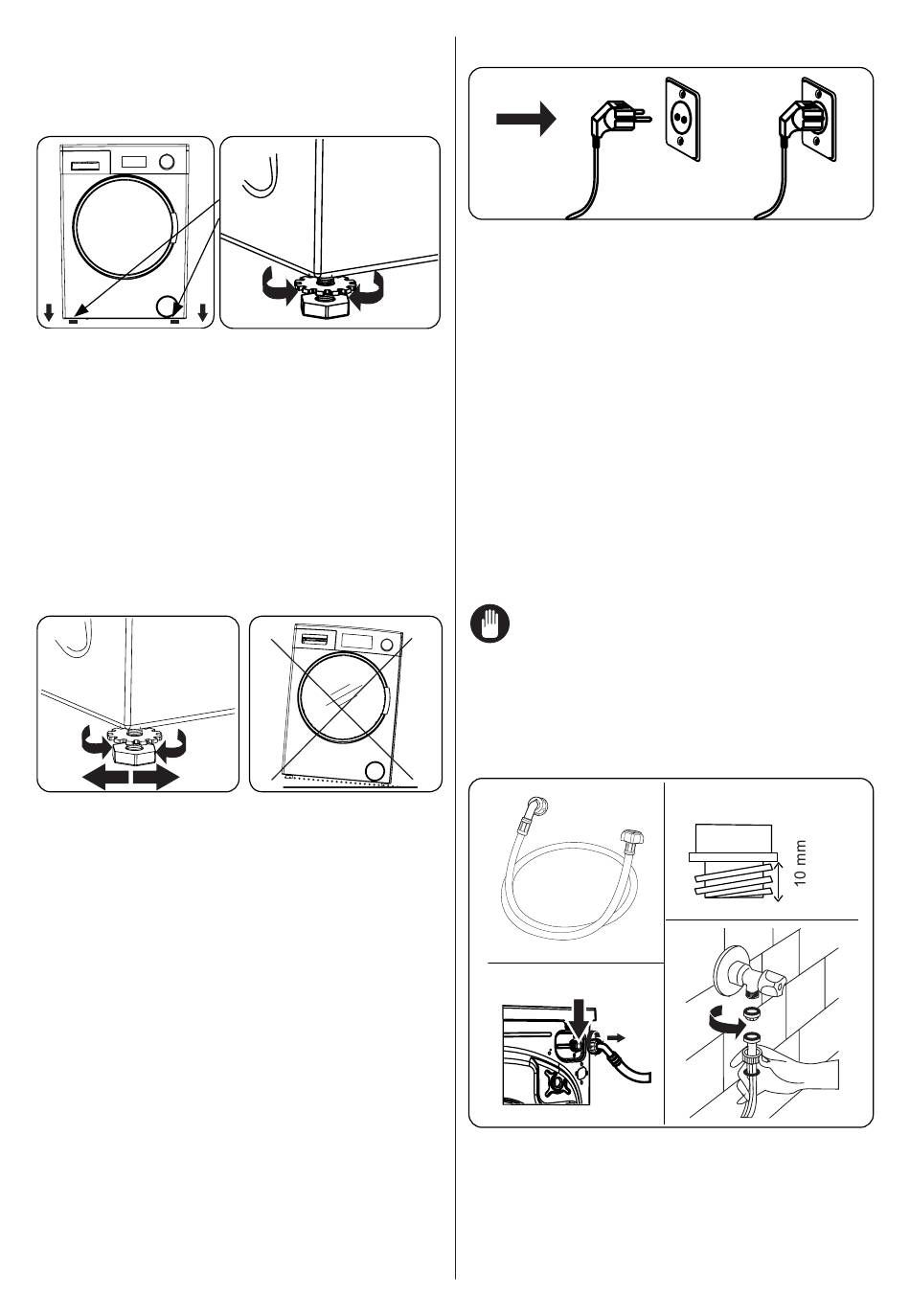 10 mm