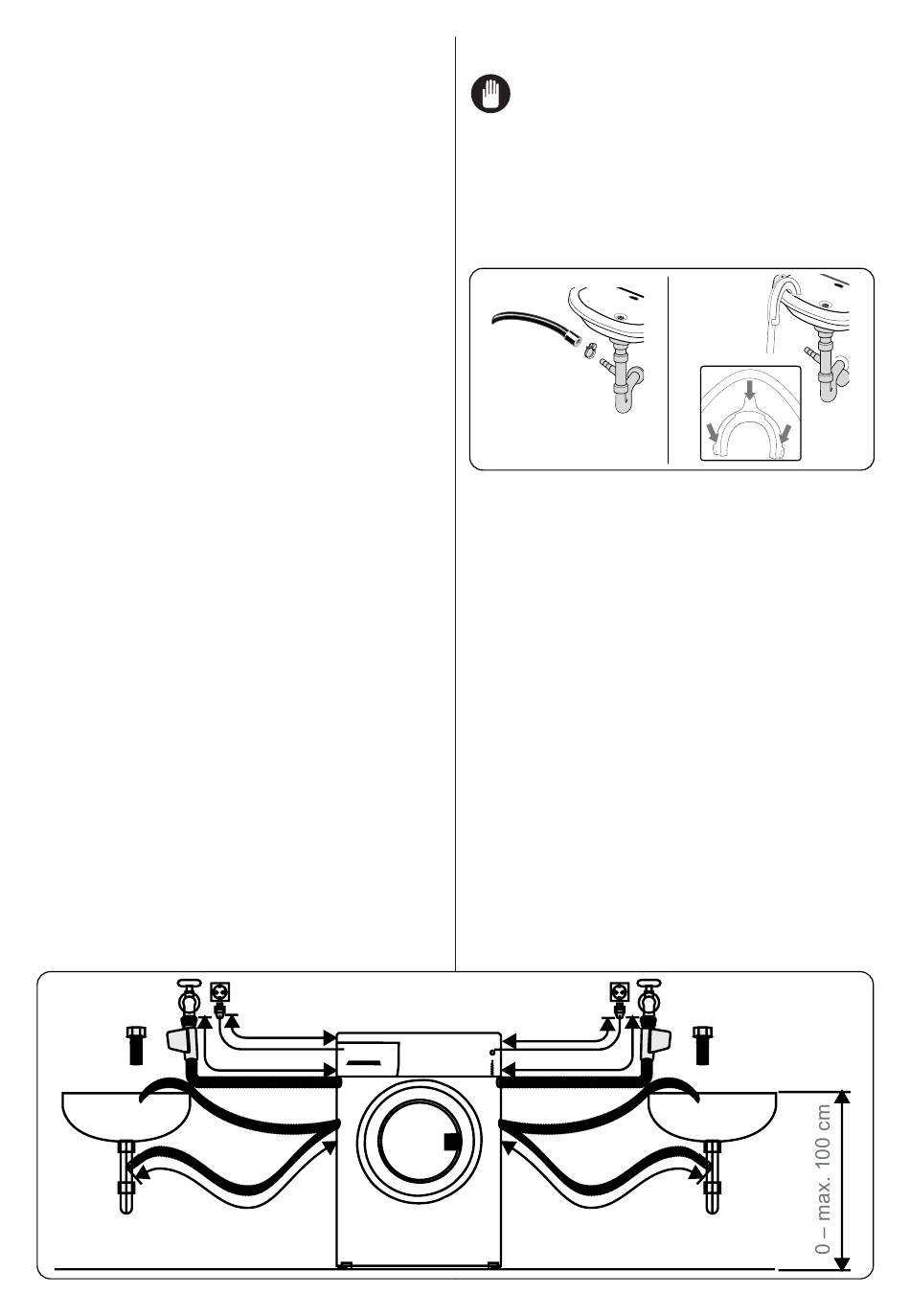 0 – max. 100 cm