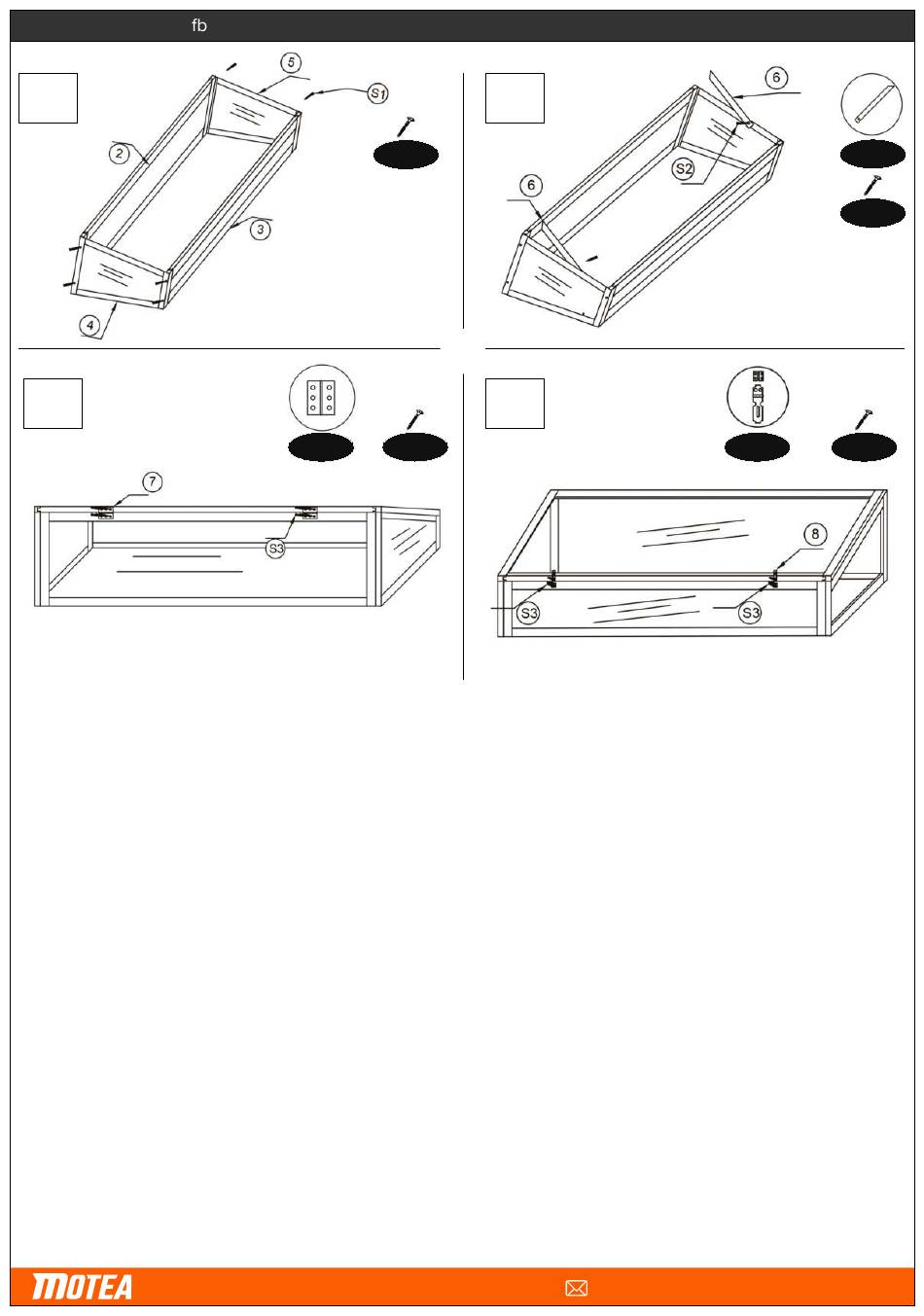 fb

5
S1
2
3
4

6
S2
6

7
S3

8
S3
S3

MOTEA