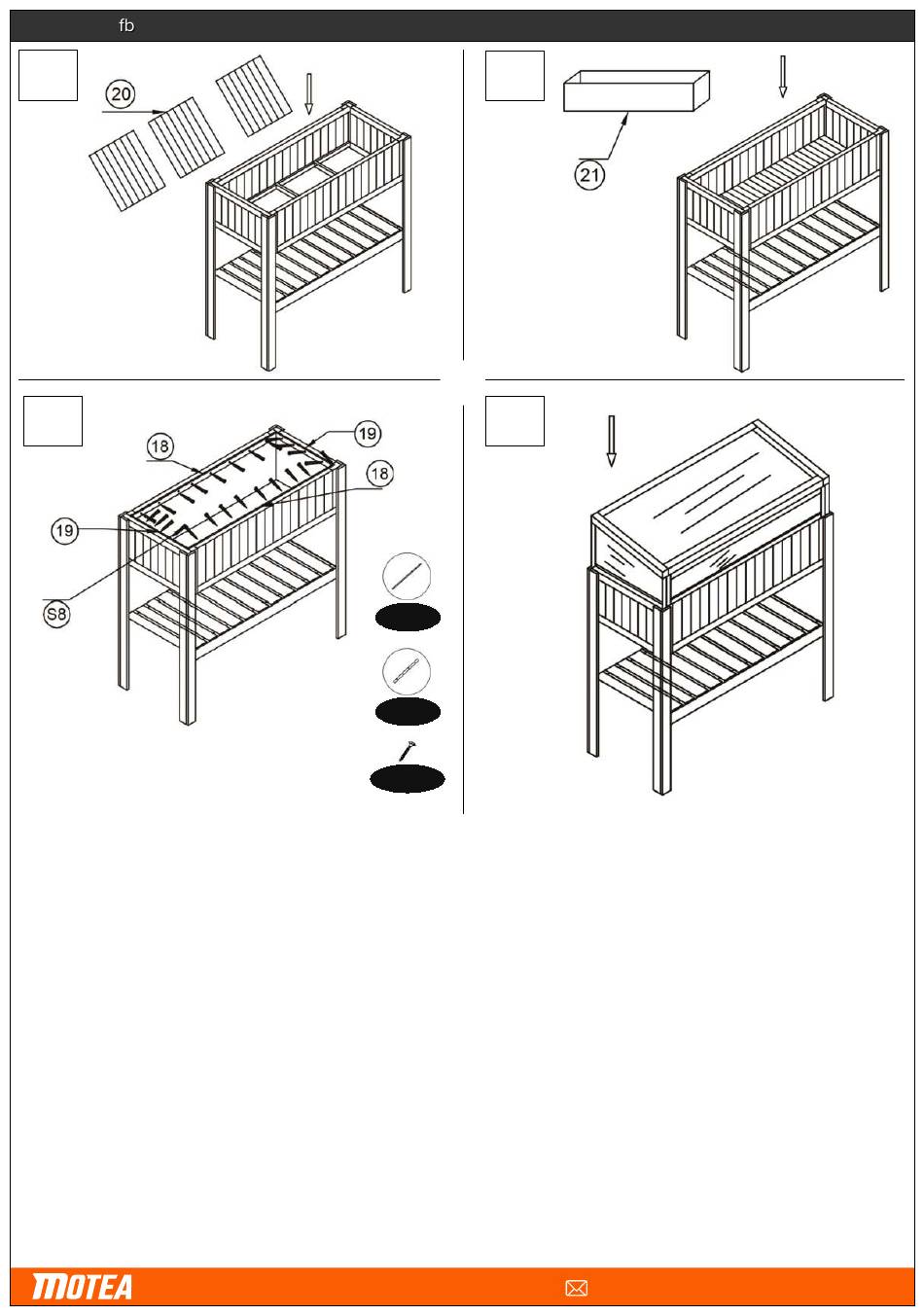 fb

20

21

18

19

18

19

S8

MOTEA