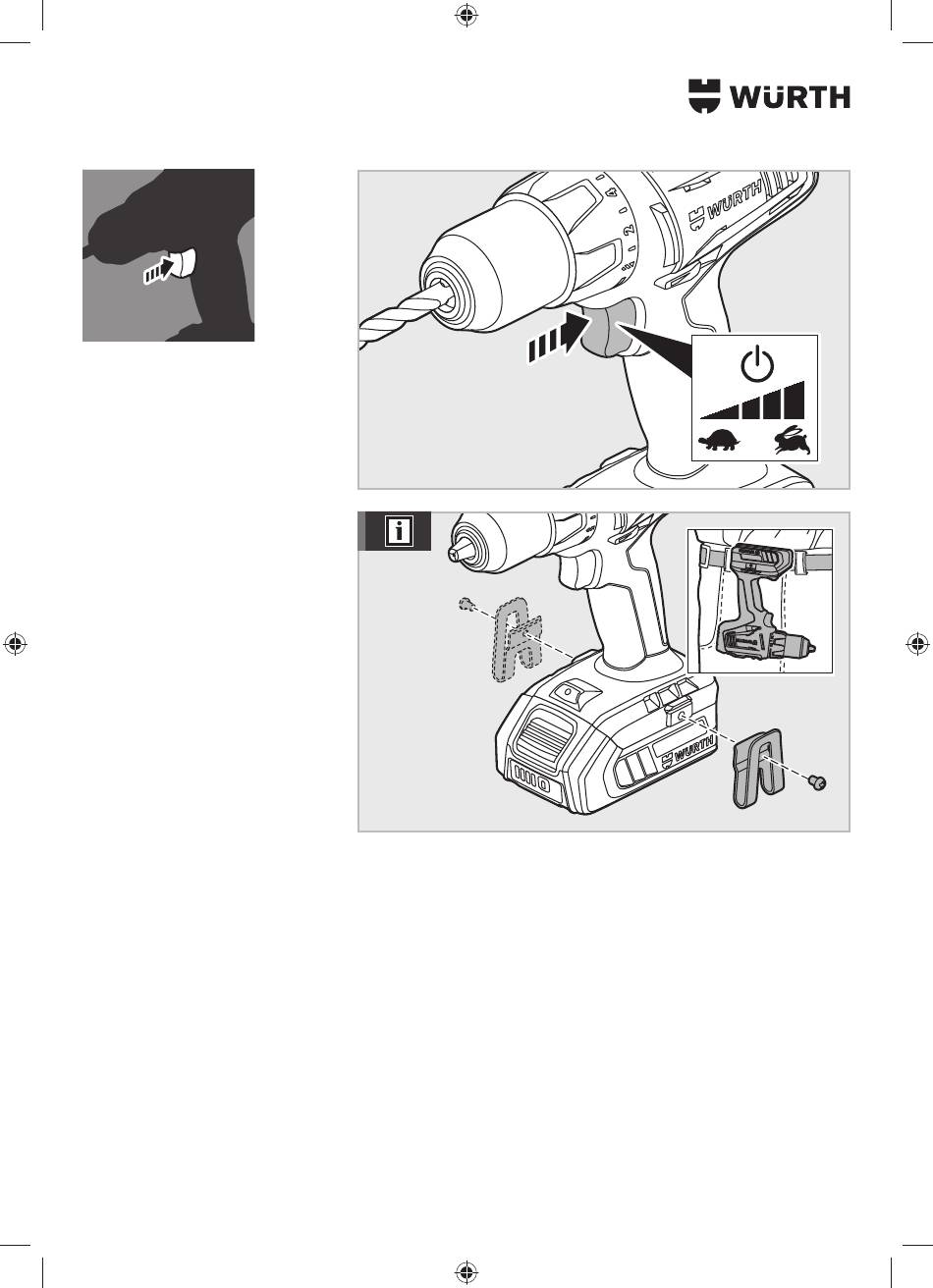 WÜRTH

WÜRTH
4
2

i

WÜRTH