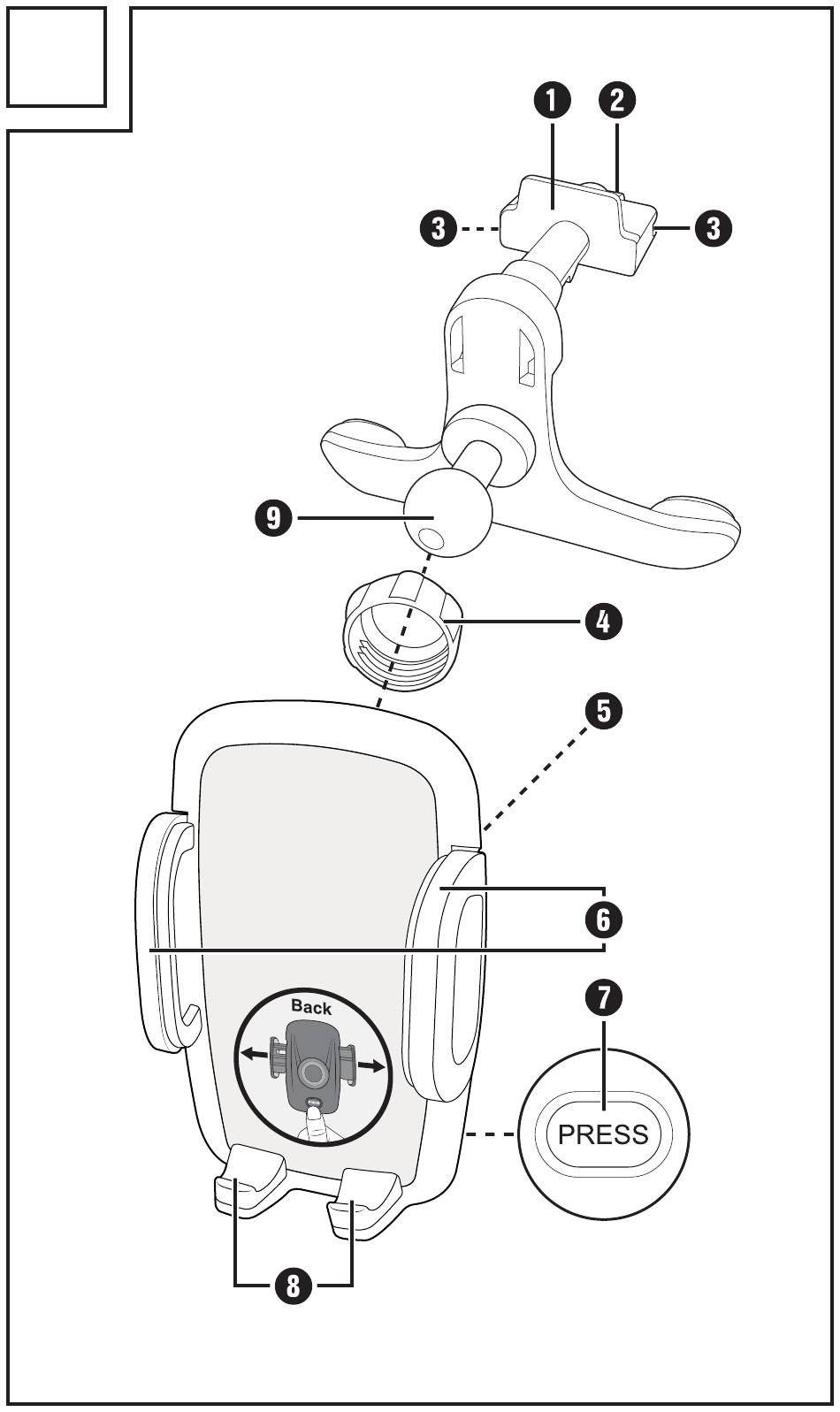 1
2
3
3
9
4
5
6
Back
7
PRESS
8