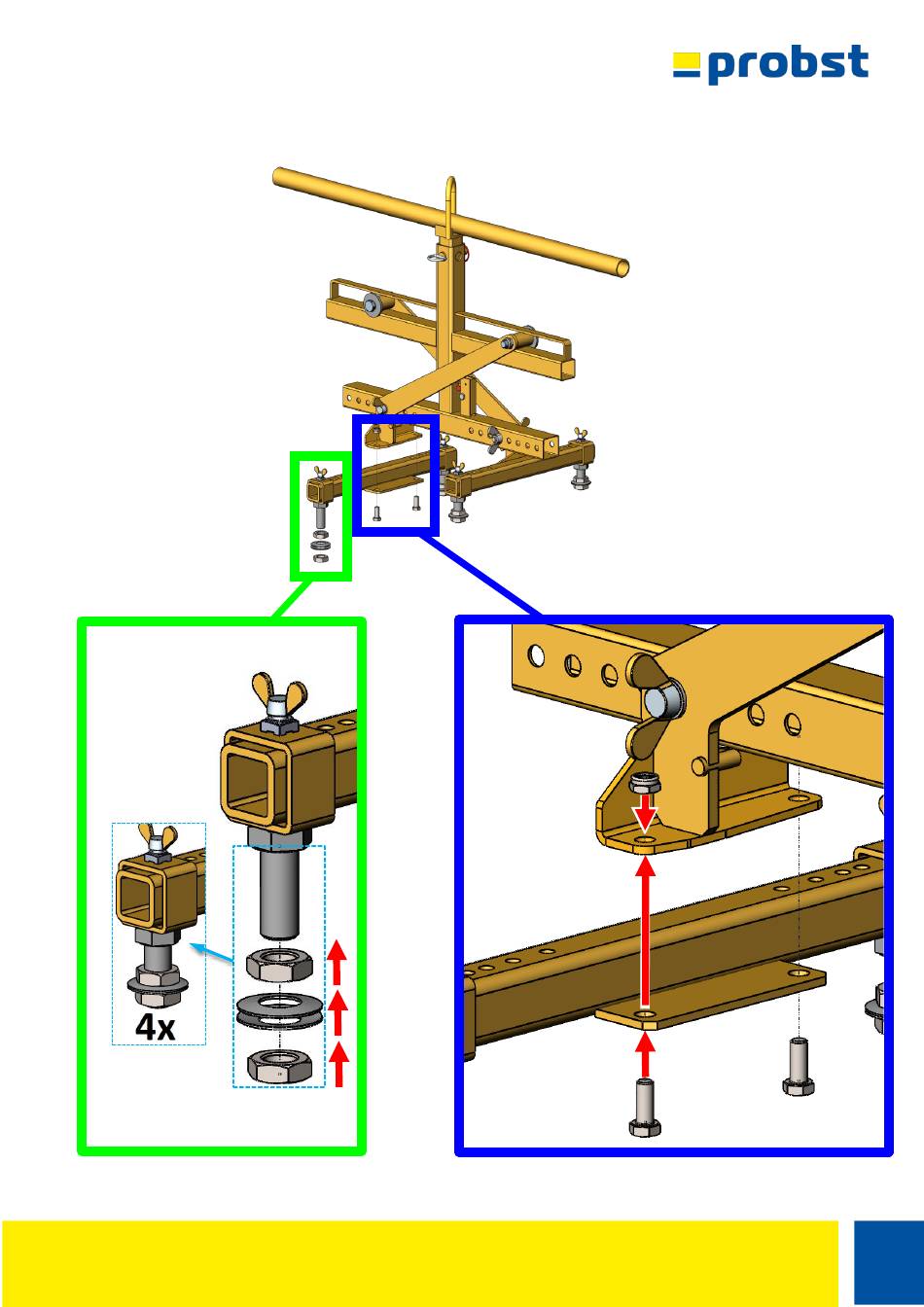 probst

4x