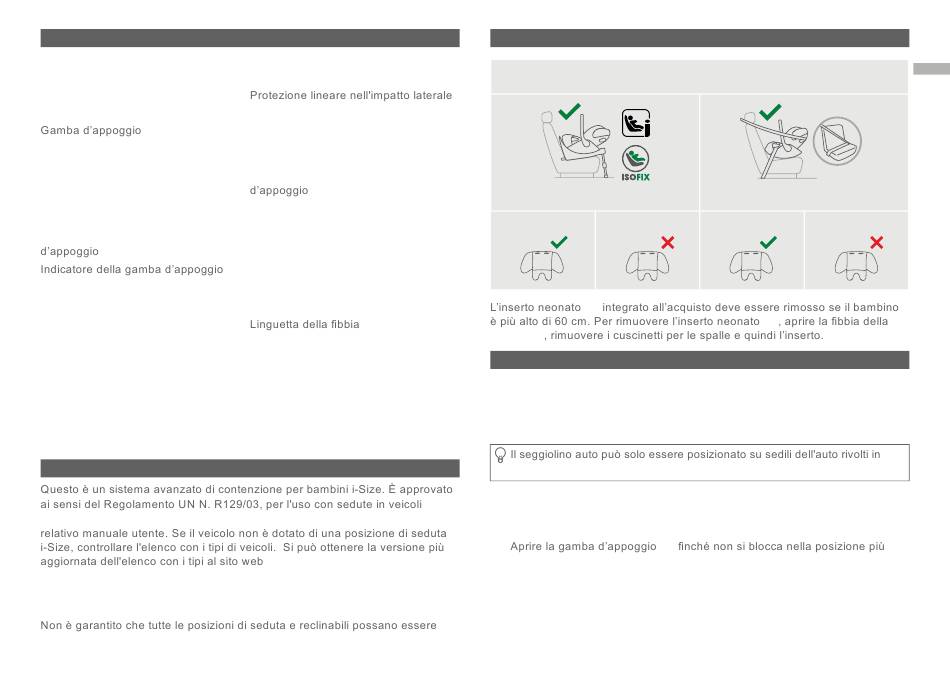 Protezione lineare nell'impatto laterale

Gamba d'appoggio

d'appoggio

d'appoggio
Indicatore della gamba d'appoggio

Linguetta della fibbia

Questo è un sistema avanzato di contenzione per bambini i-Size. È approvato ai sensi del Regolamento UN N. R129/03, per l'uso con sedute in veicoli

relativo manuale utente. Se il veicolo non è dotato di una posizione di seduta i-Size, controllare l'elenco con i tipi di veicoli. Si può ottenere la versione più aggiornata dell'elenco con i tipi al sito web

Non è garantito che tutte le posizioni di seduta e reclinabili possano essere

ISOFIX

L'inserto neonato integrato all'acquisto deve essere rimosso se il bambino è più alto di 60 cm. Per rimuovere l'inserto neonato , aprire la fibbia della , rimuovere i cuscinetti per le spalle e quindi l'inserto.

Il seggiolino auto può solo essere posizionato su sedili dell'auto rivolti in

Aprire la gamba d'appoggio finché non si blocca nella posizione più