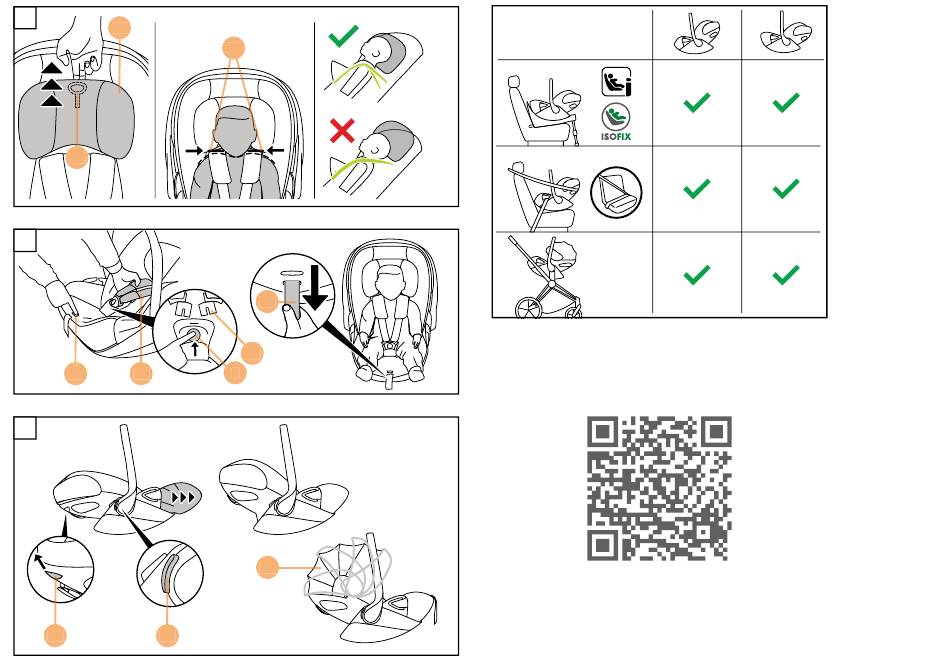 ISOFIX