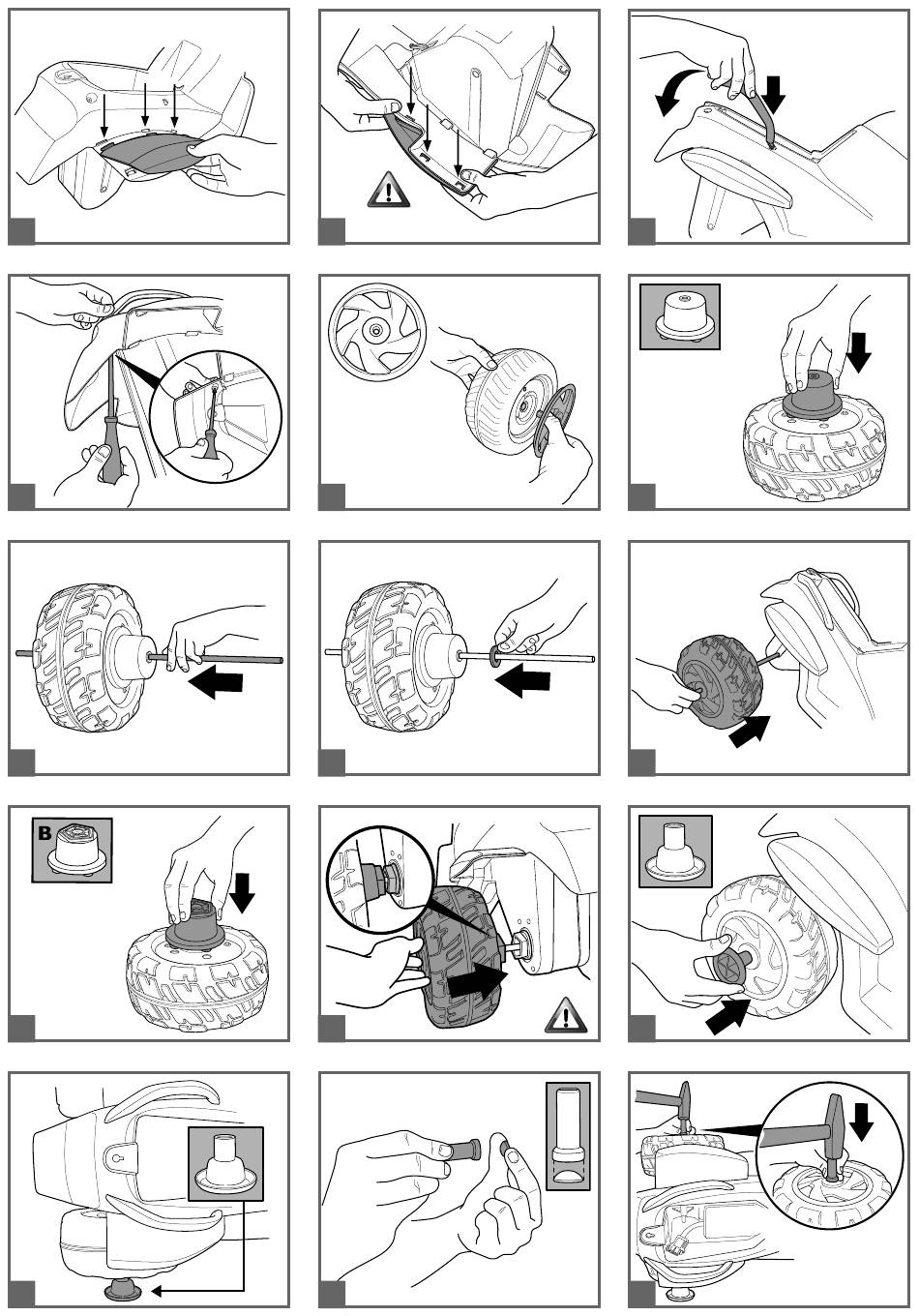 B