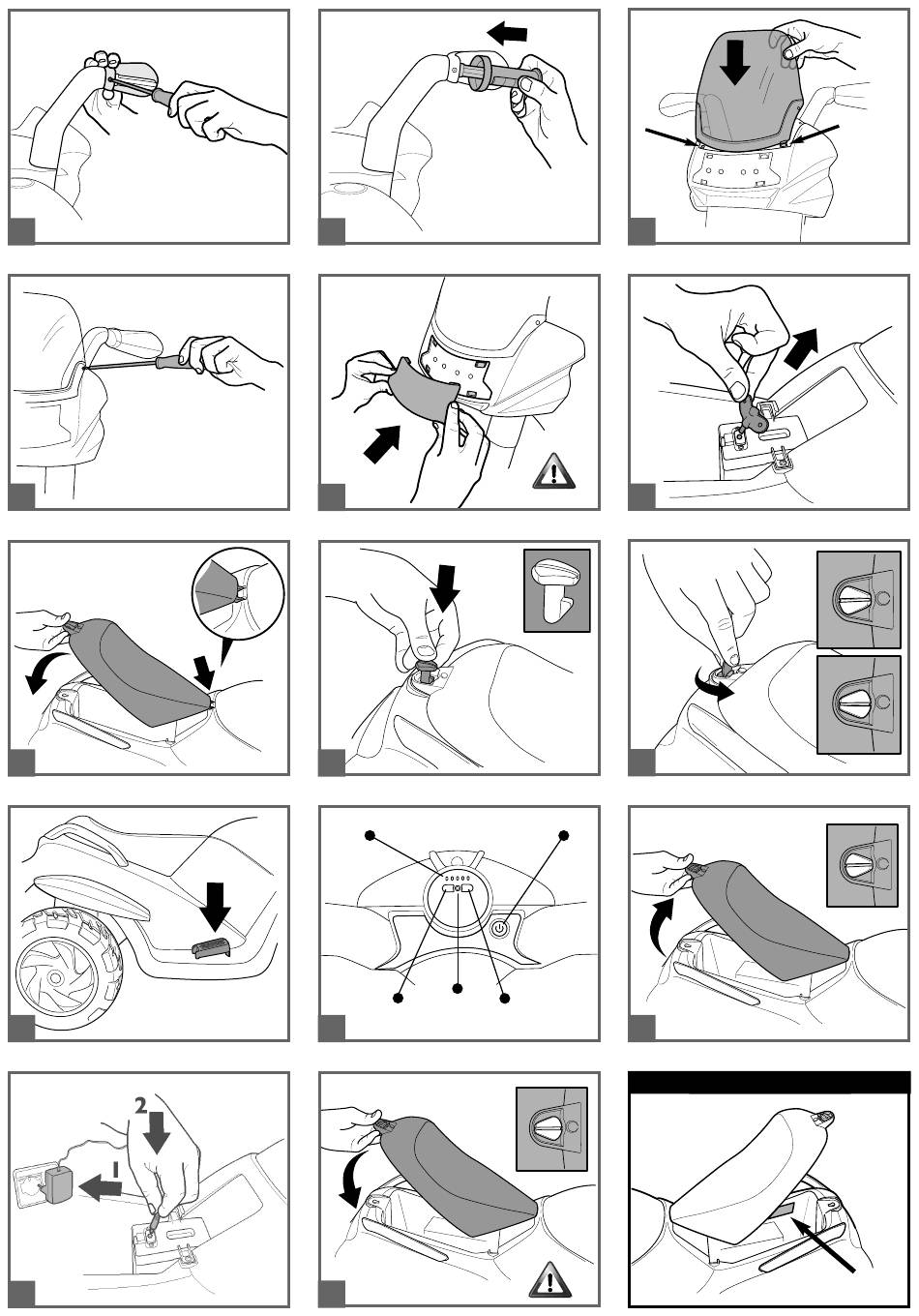 2

1