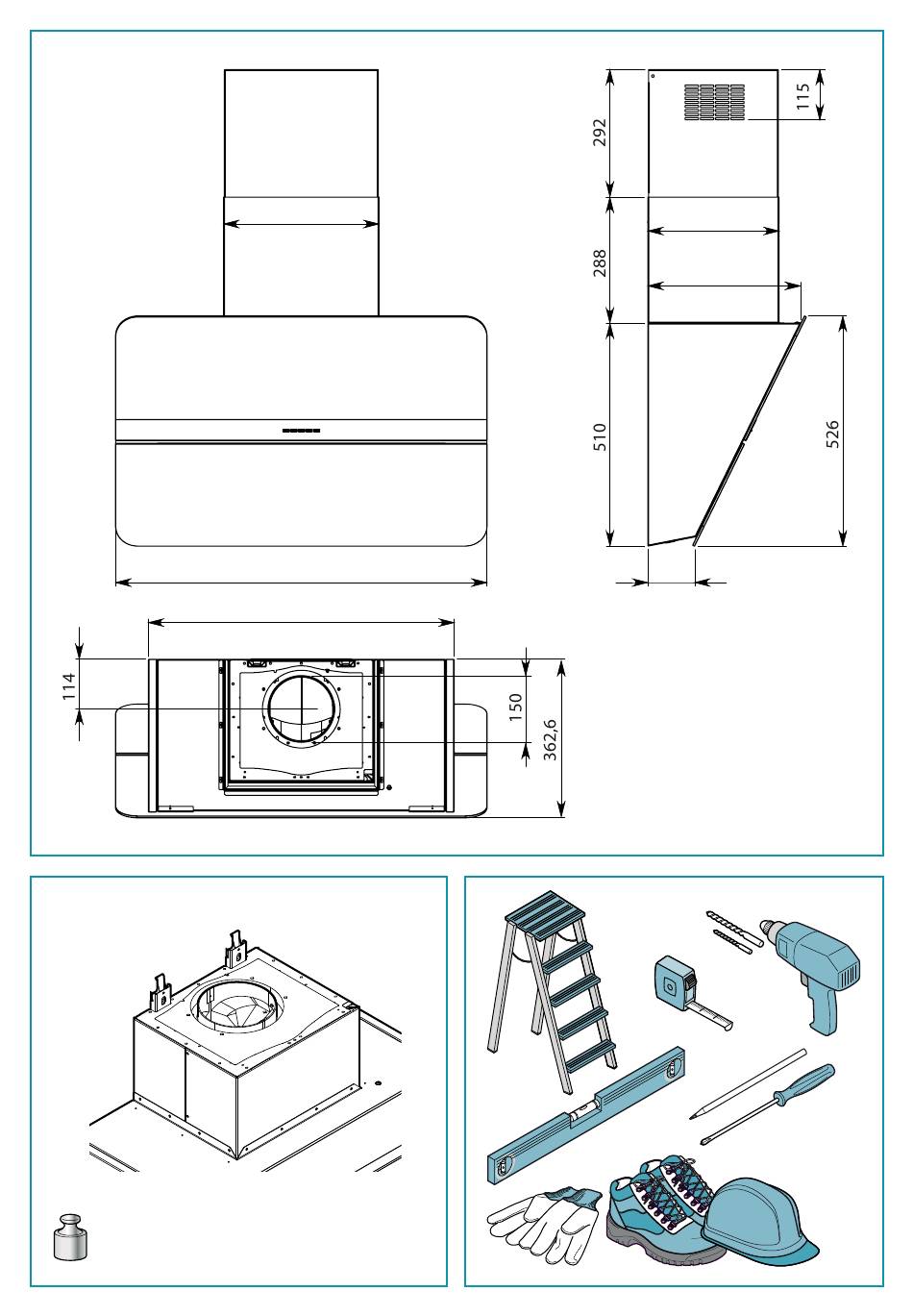 292

115

288

510

526

114

150

362,6