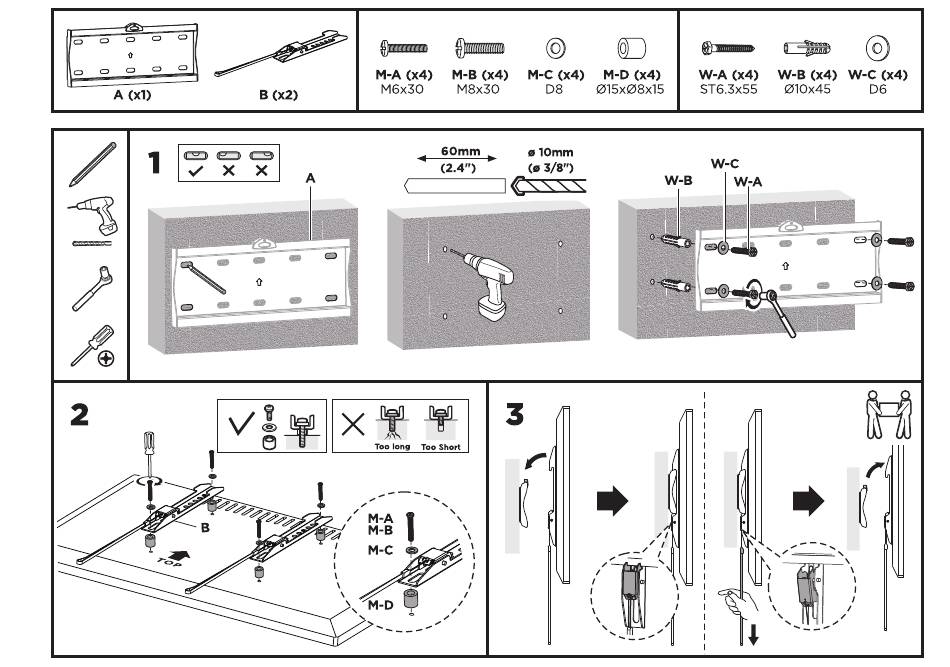 A (x1)
B (x2)

M-A (x4)
M6x30

M-B (x4)
M8x30

M-C (x4)
D8

M-D (x4)
Ø15xØ8x15

W-A (x4)
ST6.3x55

W-B (x4)
Ø10x45

W-C (x4)
D6

1

A

60mm
(2.4")

ø 10mm
(ø 3/8")

W-B
W-C
W-A

2

Too long
Too Short

B

TOP

M-A
M-B
M-C
M-D

3