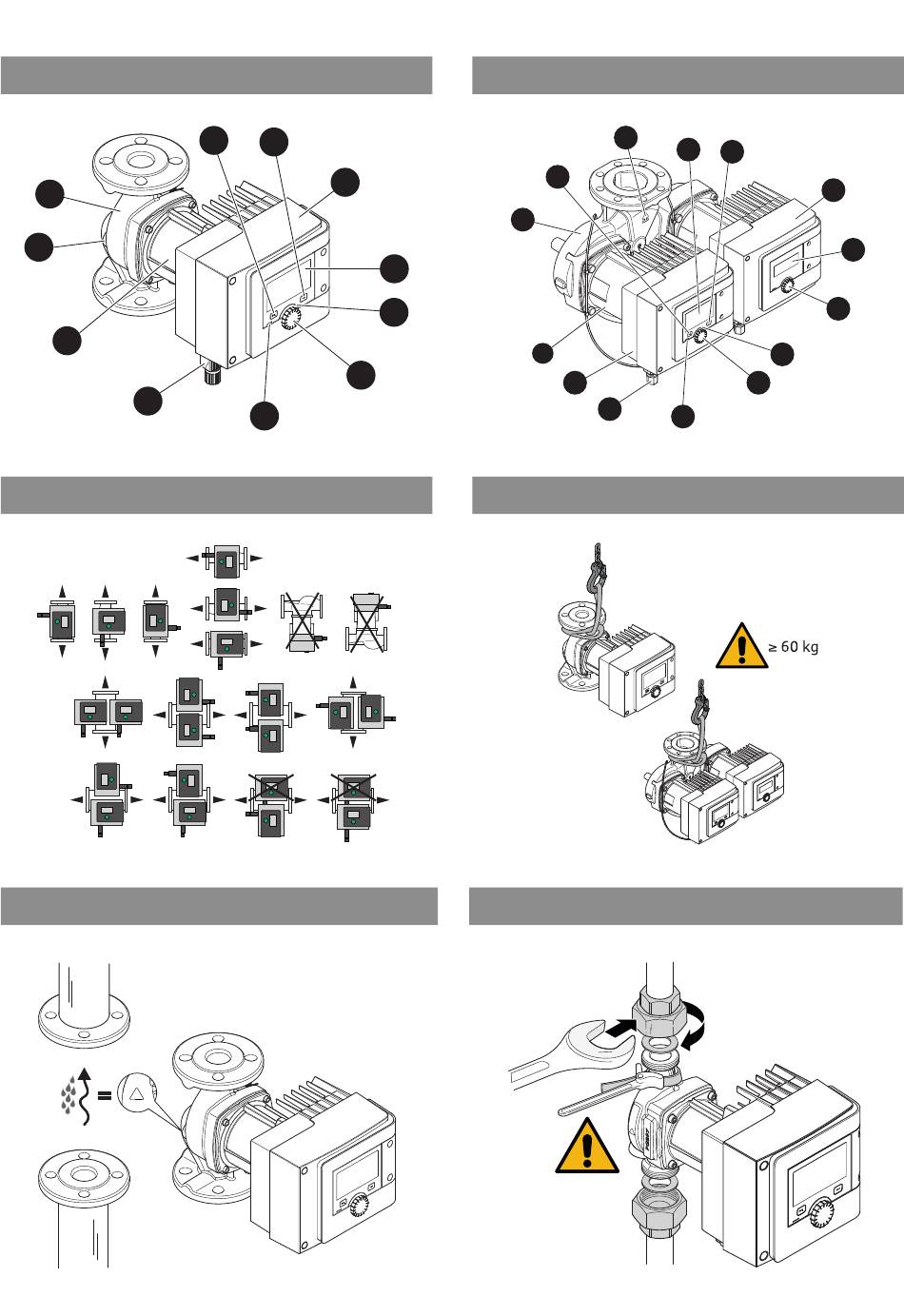 ≥ 60 kg