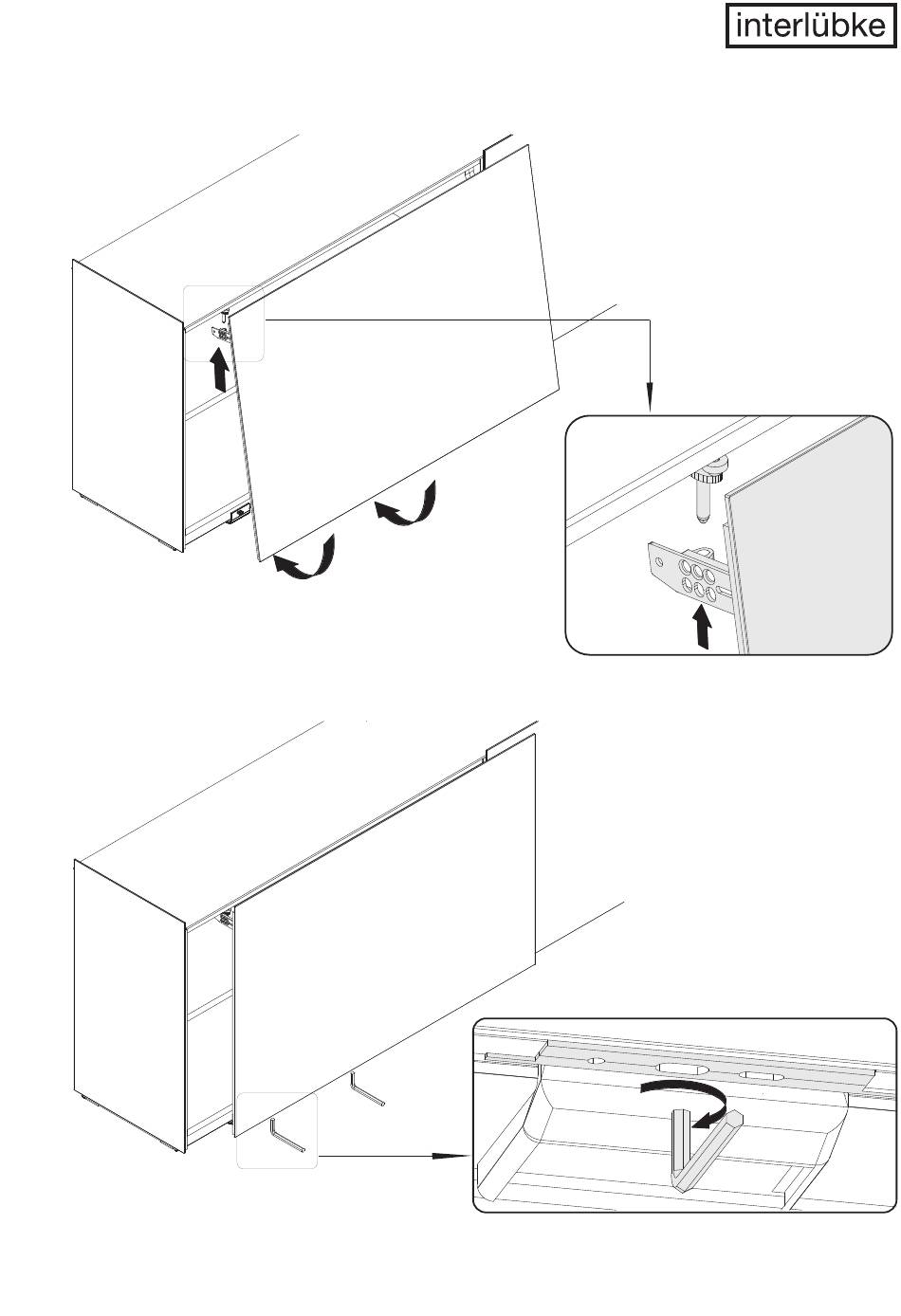 interlübke