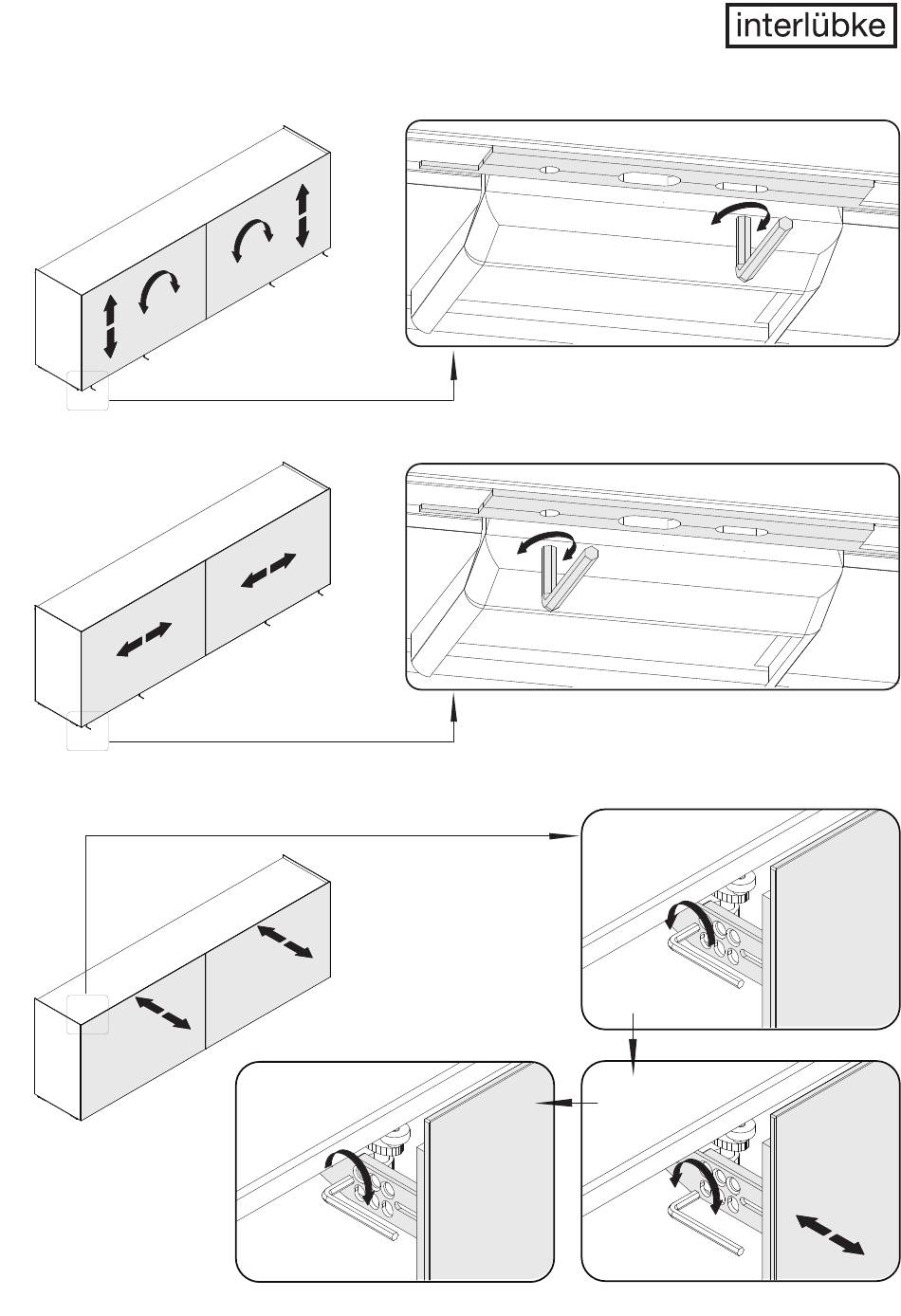 interlübke