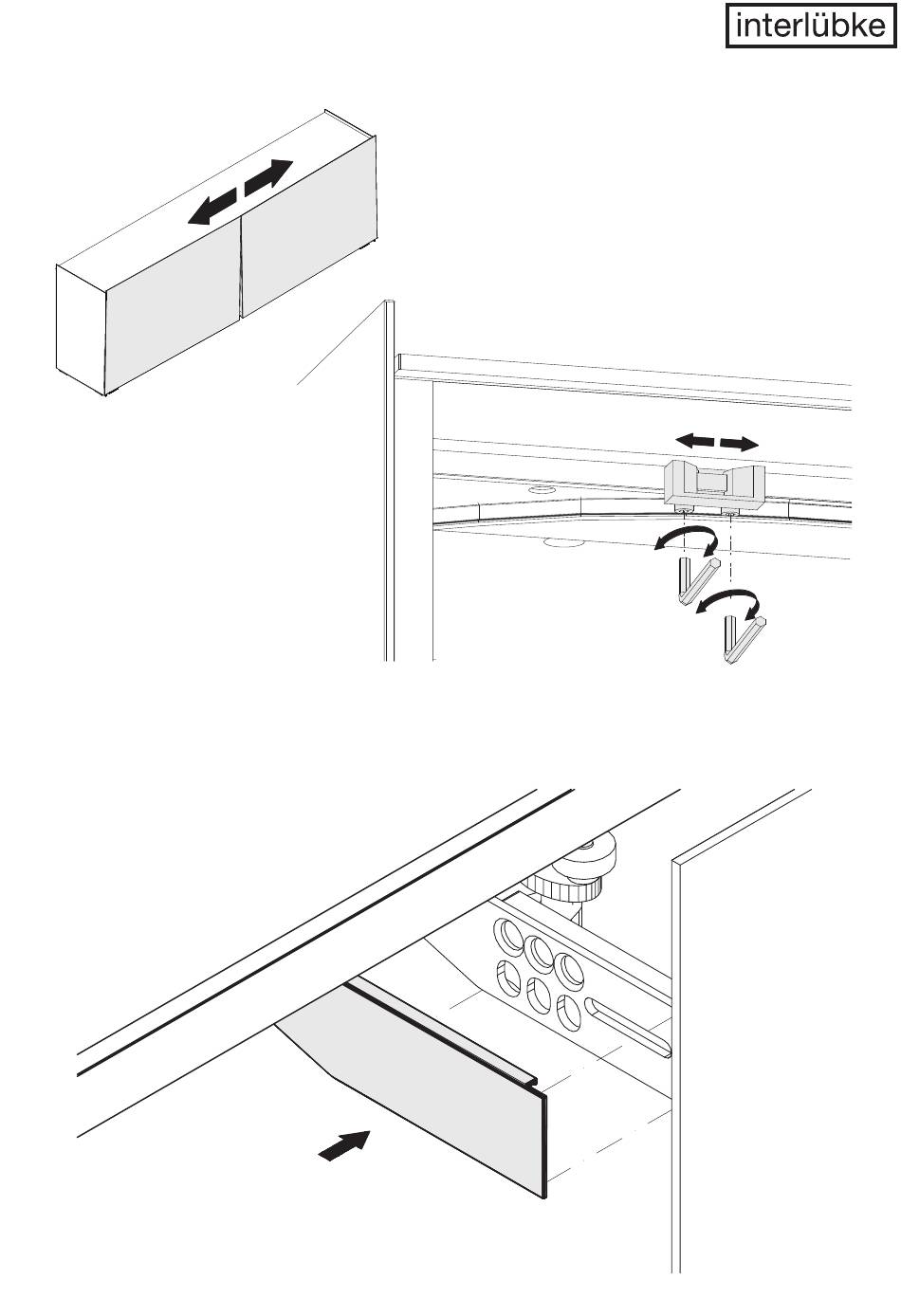 interlübke