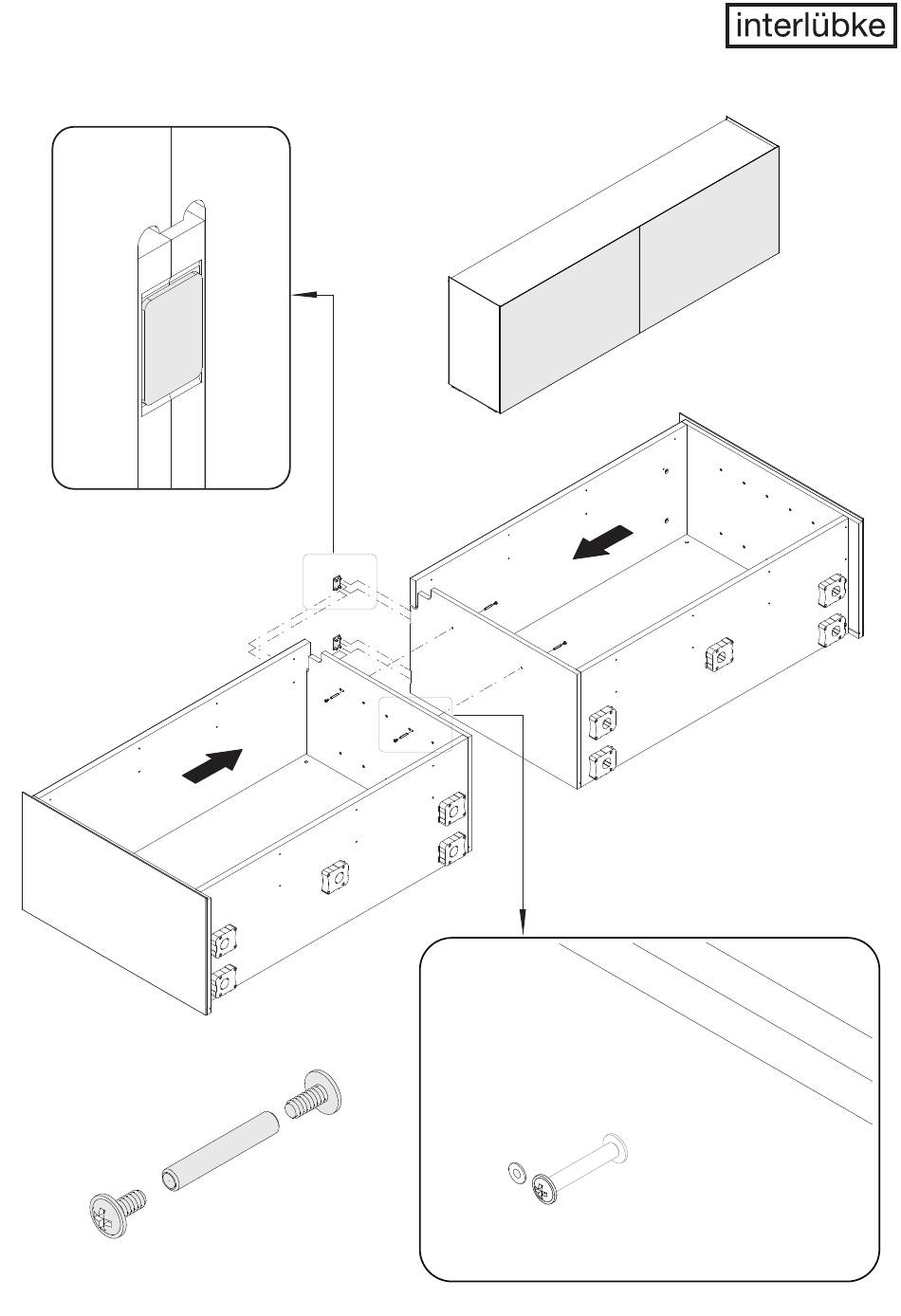 interlübke