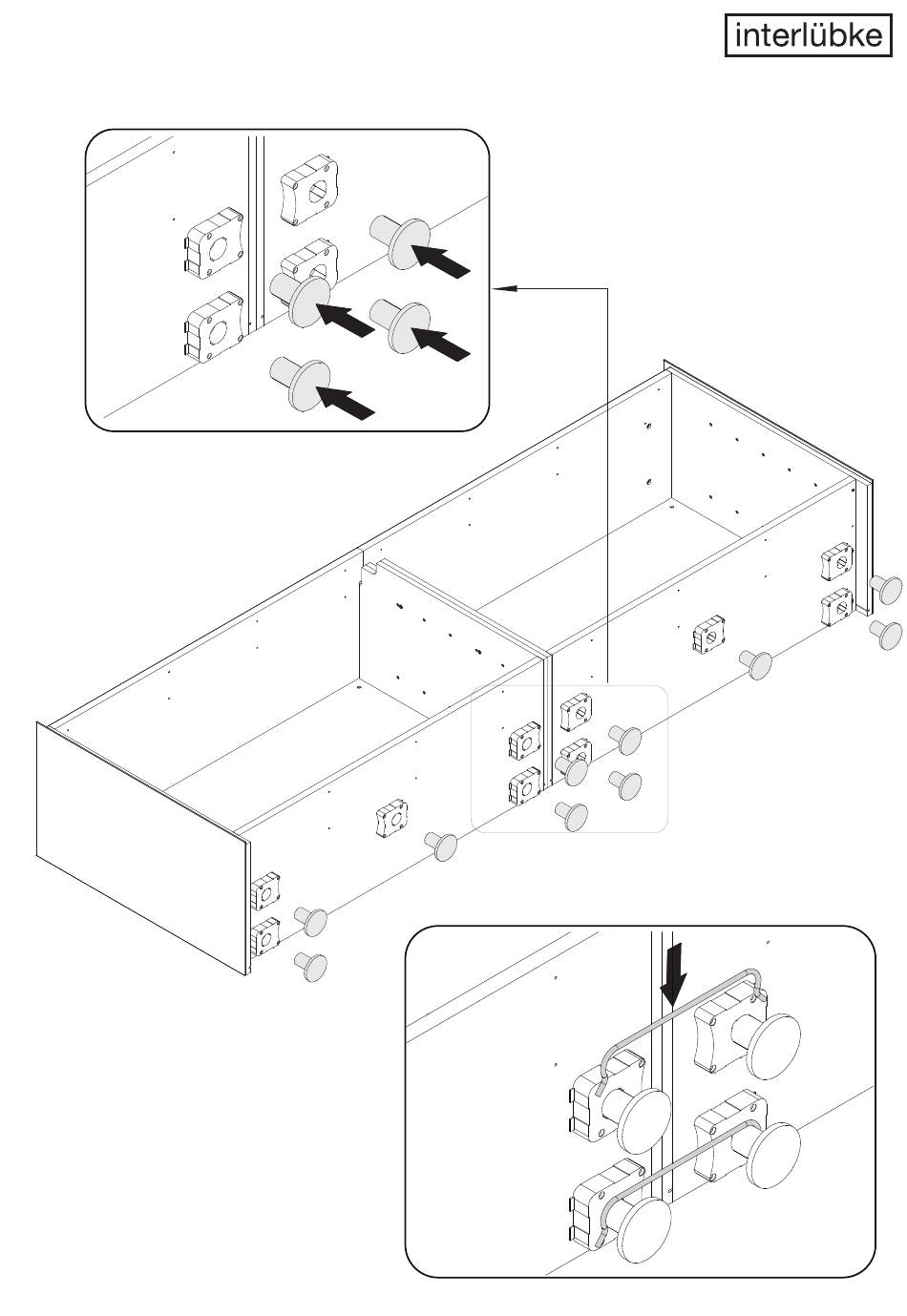 interlübke