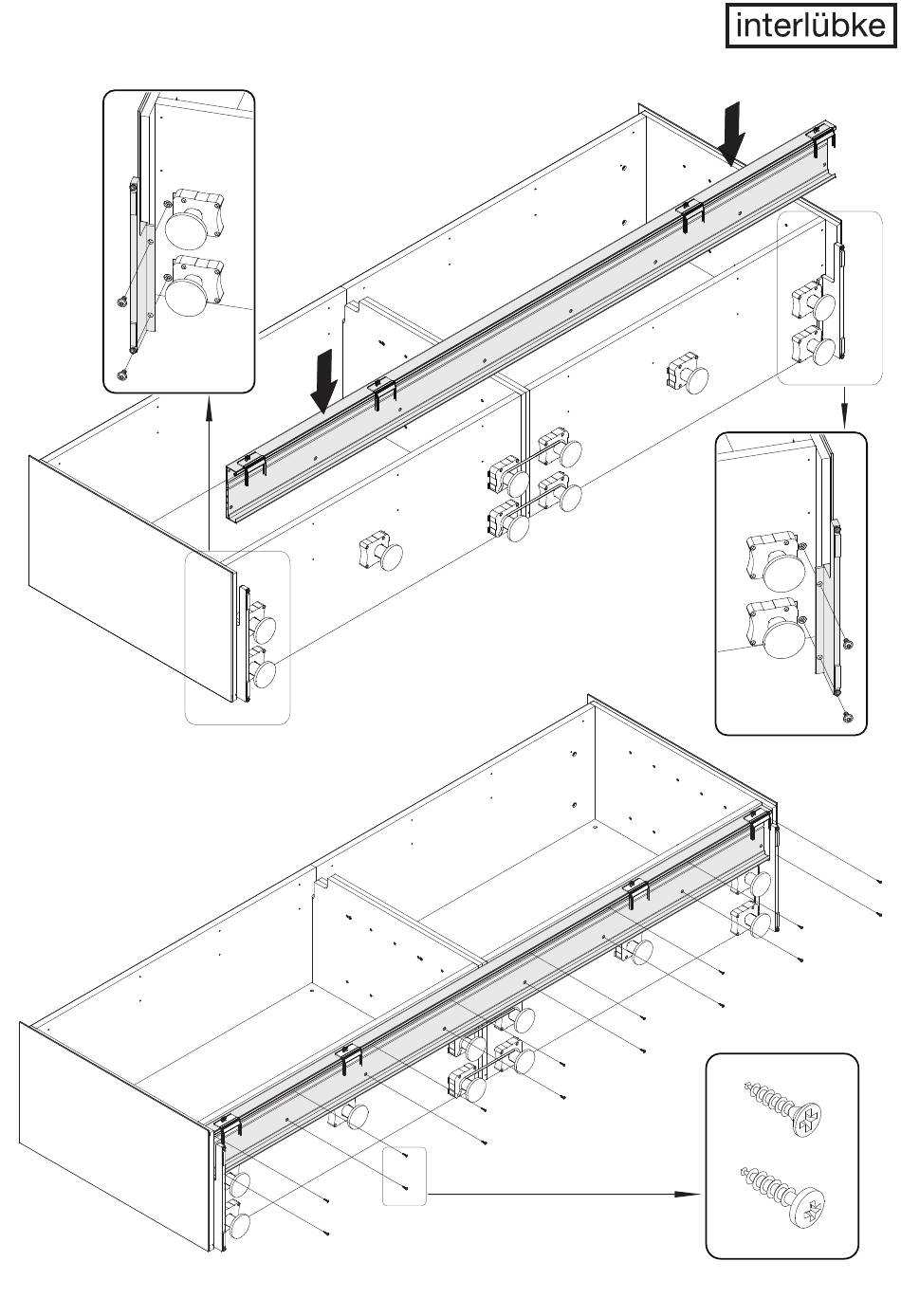 interlübke