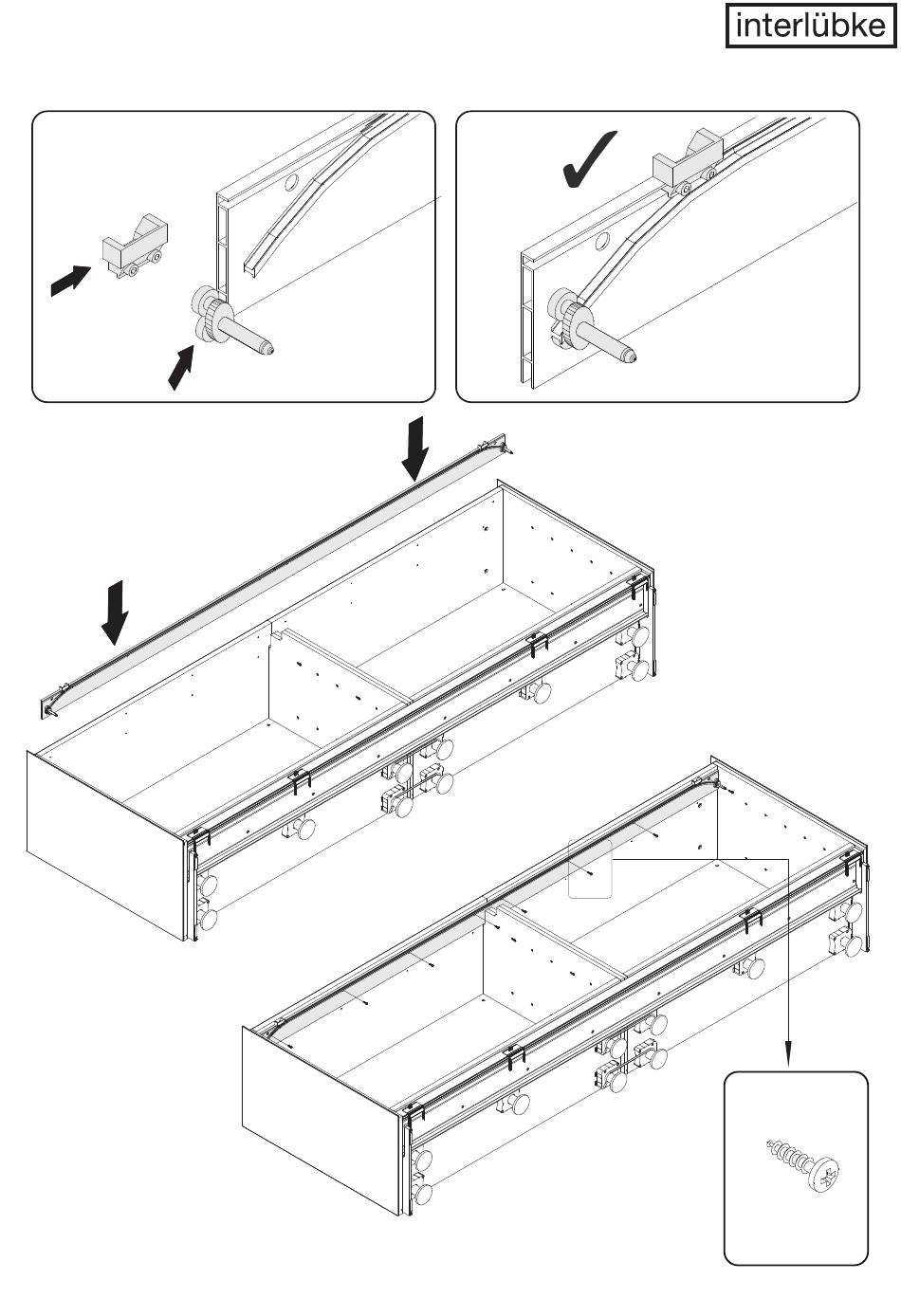 interlübke