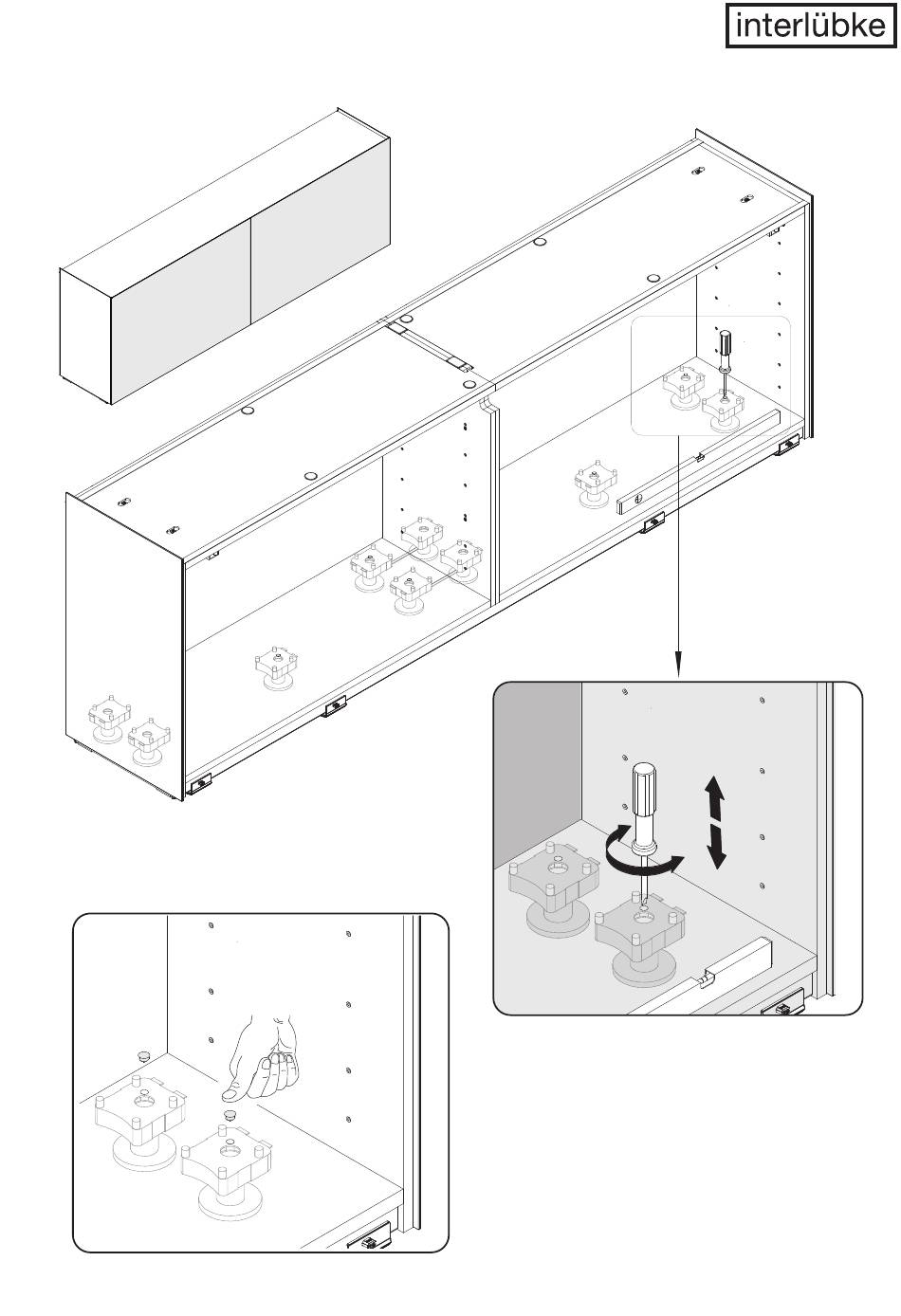 interlübke