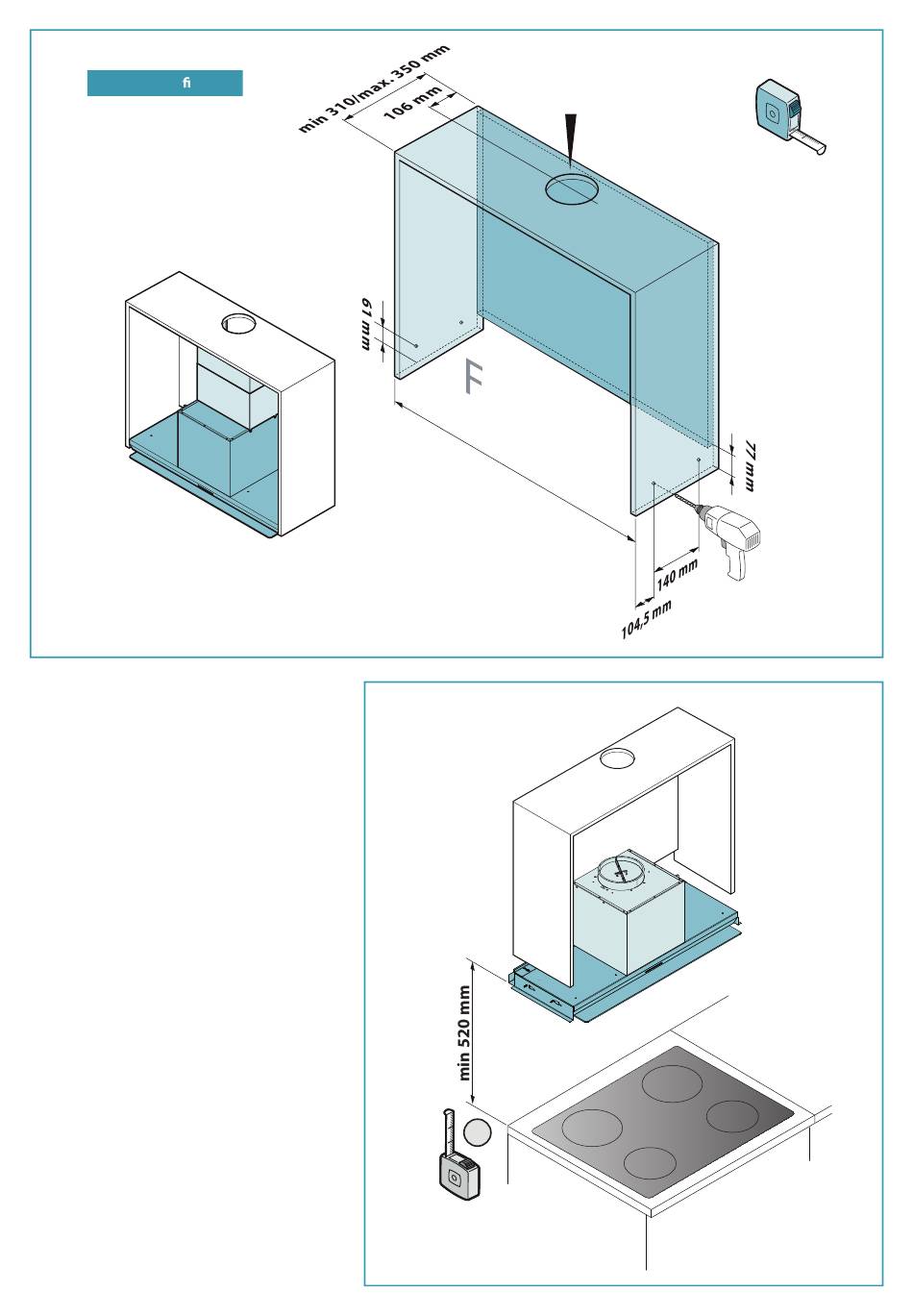 fi

min 310/max. 350 mm

106 mm

61 mm

F

77 mm

140 mm

104,5 mm

min 520 mm