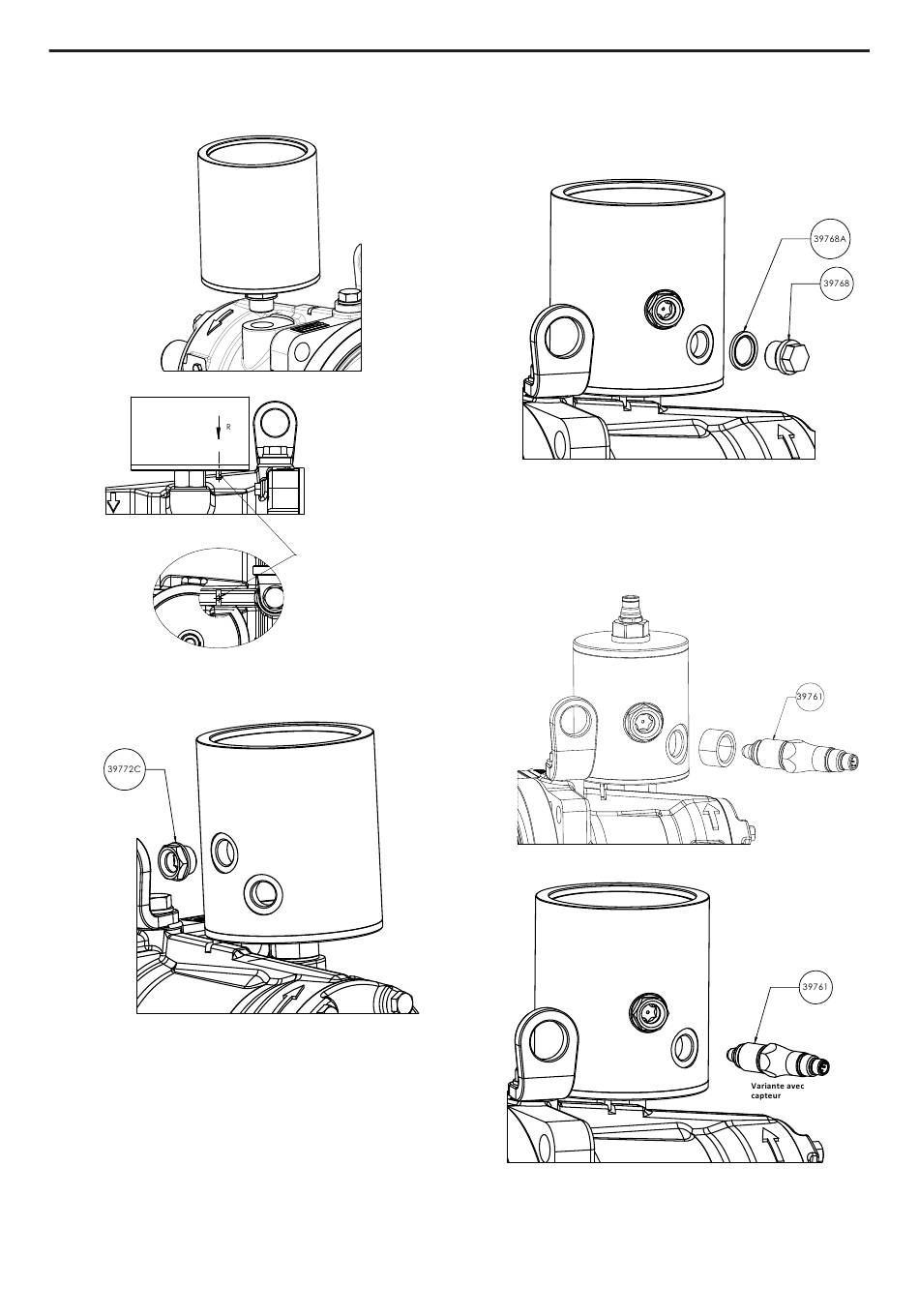 R

39772C

39768A

39768

39761

39761

Variante avec capteur