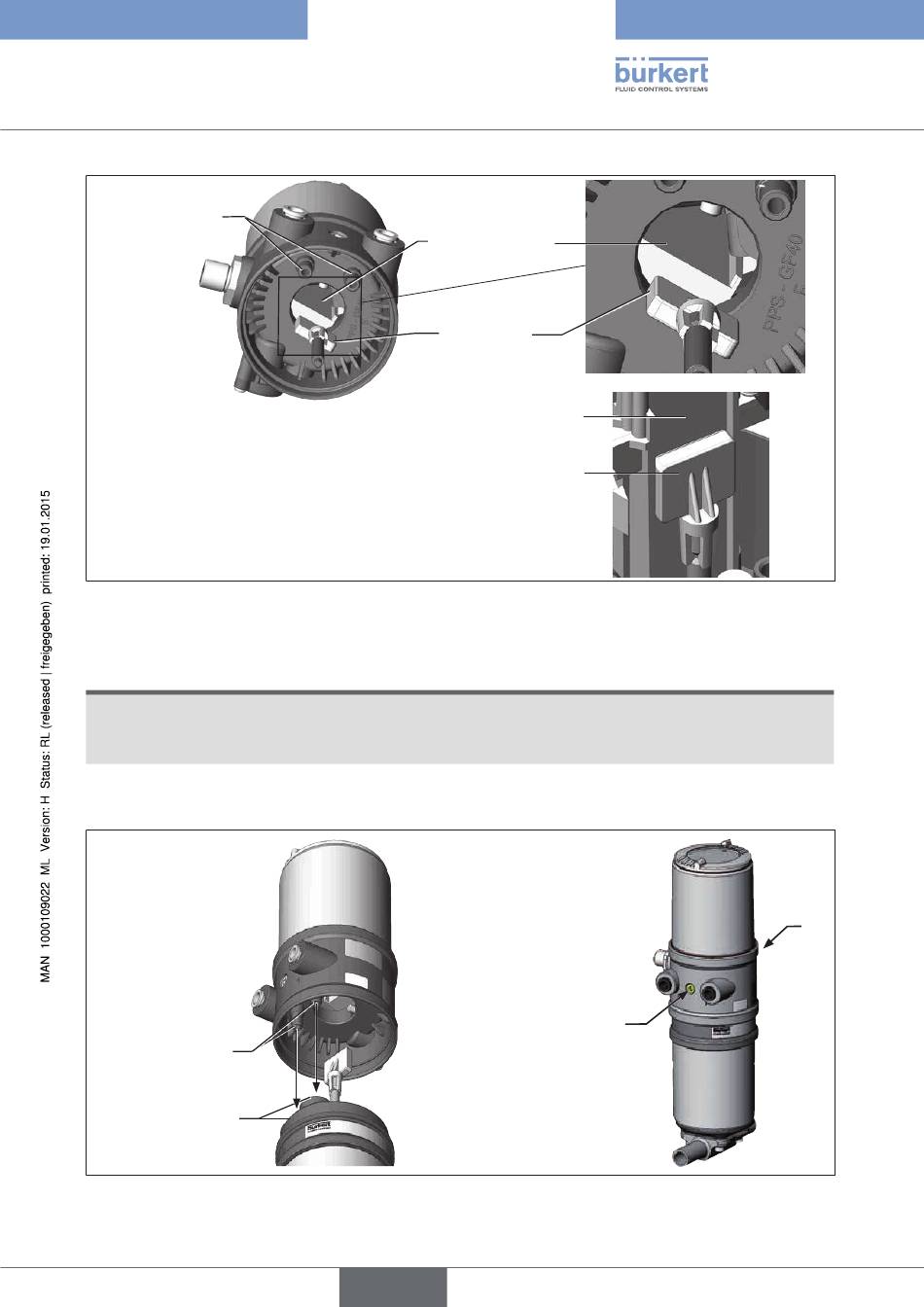 bürkert
FLUID CONTROL SYSTEMS

PPS - GF40

MAN 1000109022 ML Version: H Status: RL (released | freigegeben) printed: 19.01.2015

bürkert