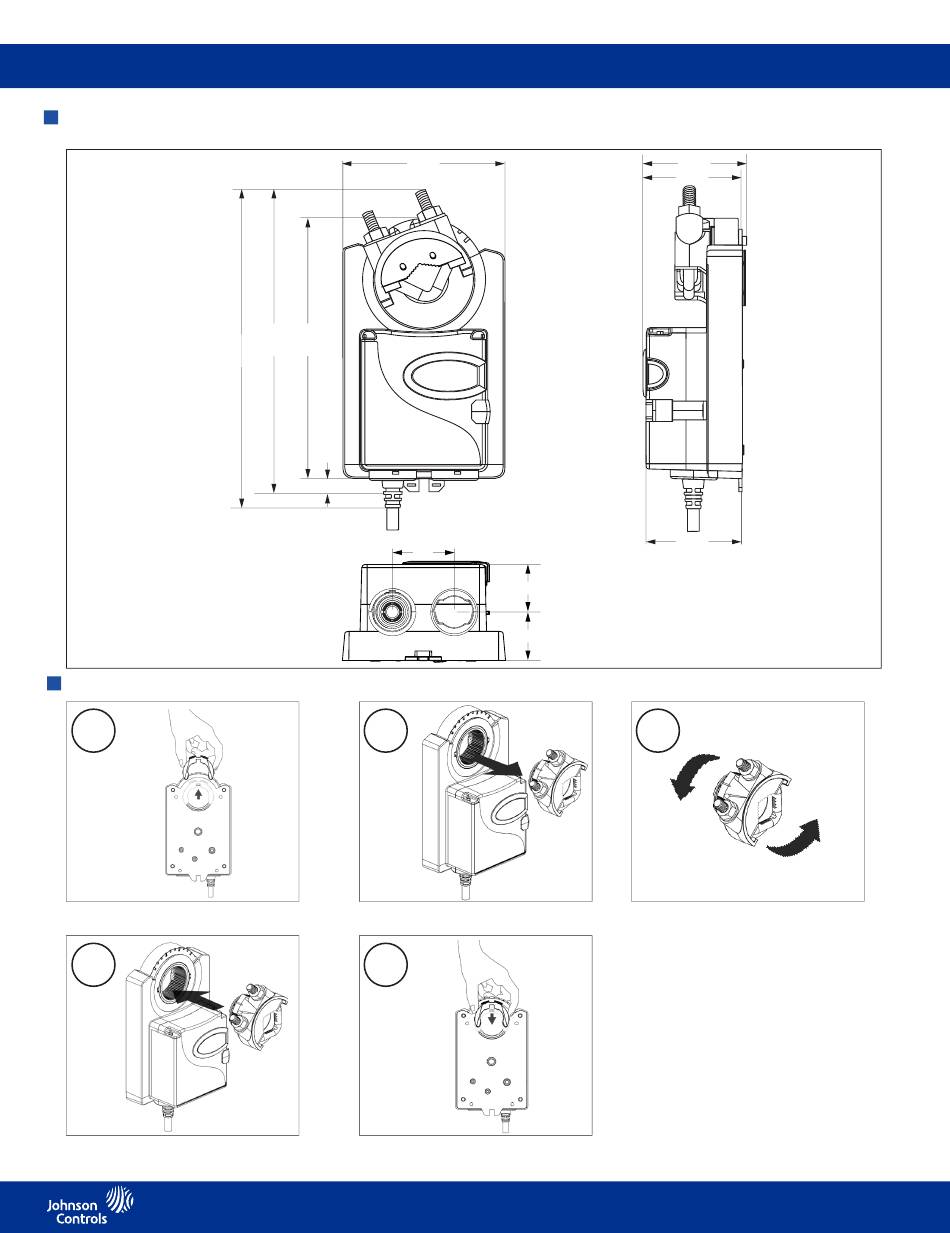 Johnson Controls