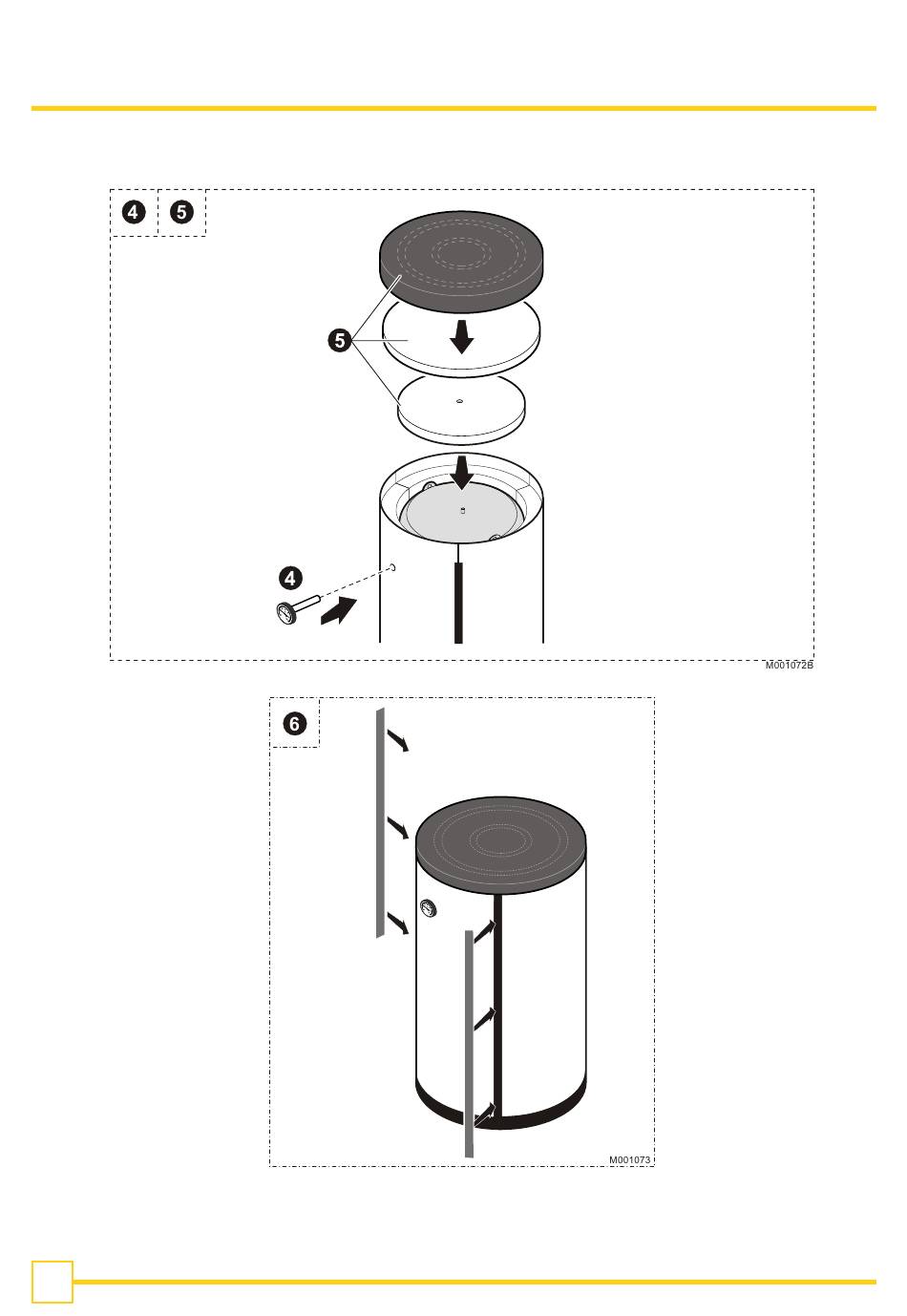 4 5

5

4

M001072B

6

M001073