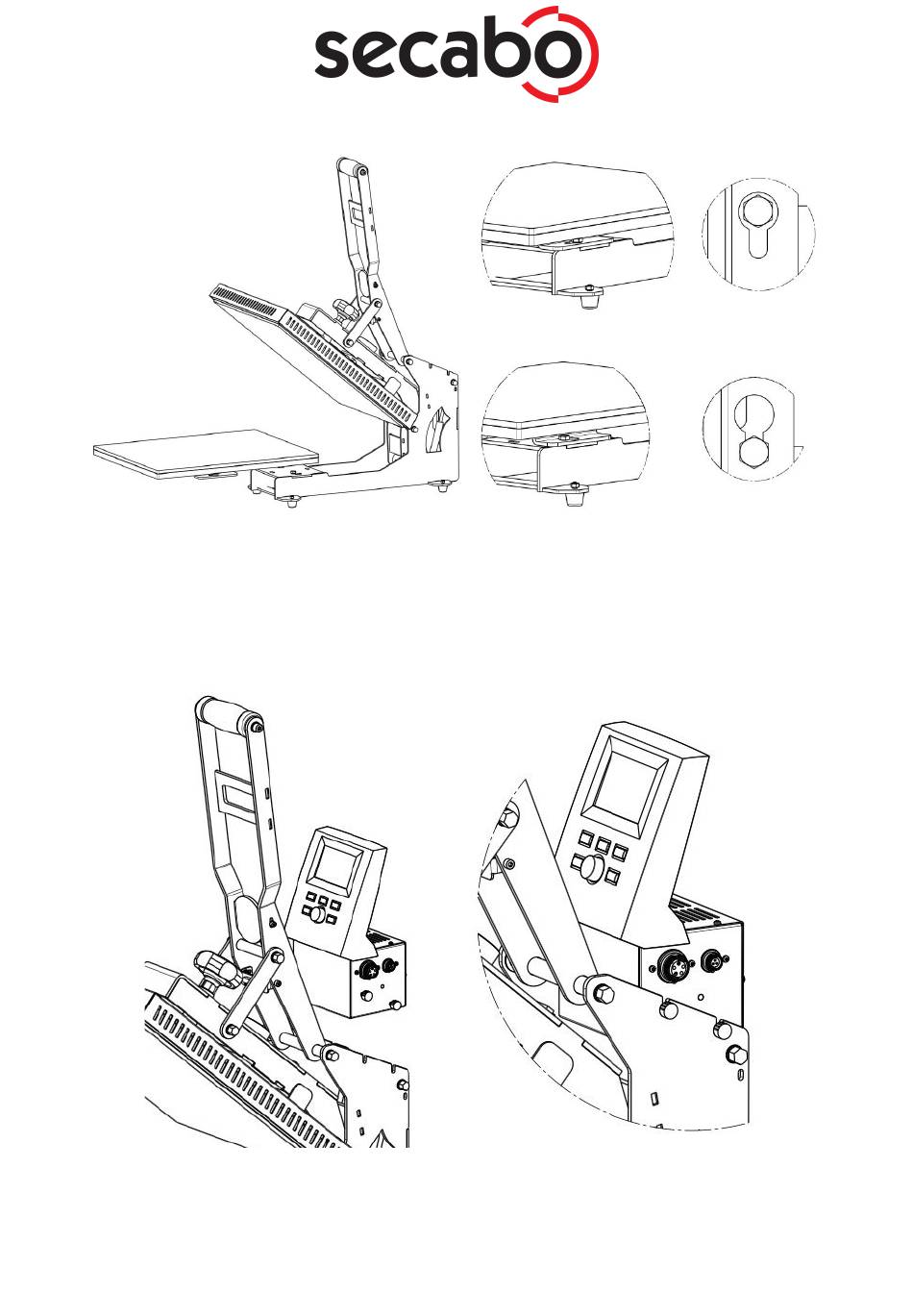 secabo