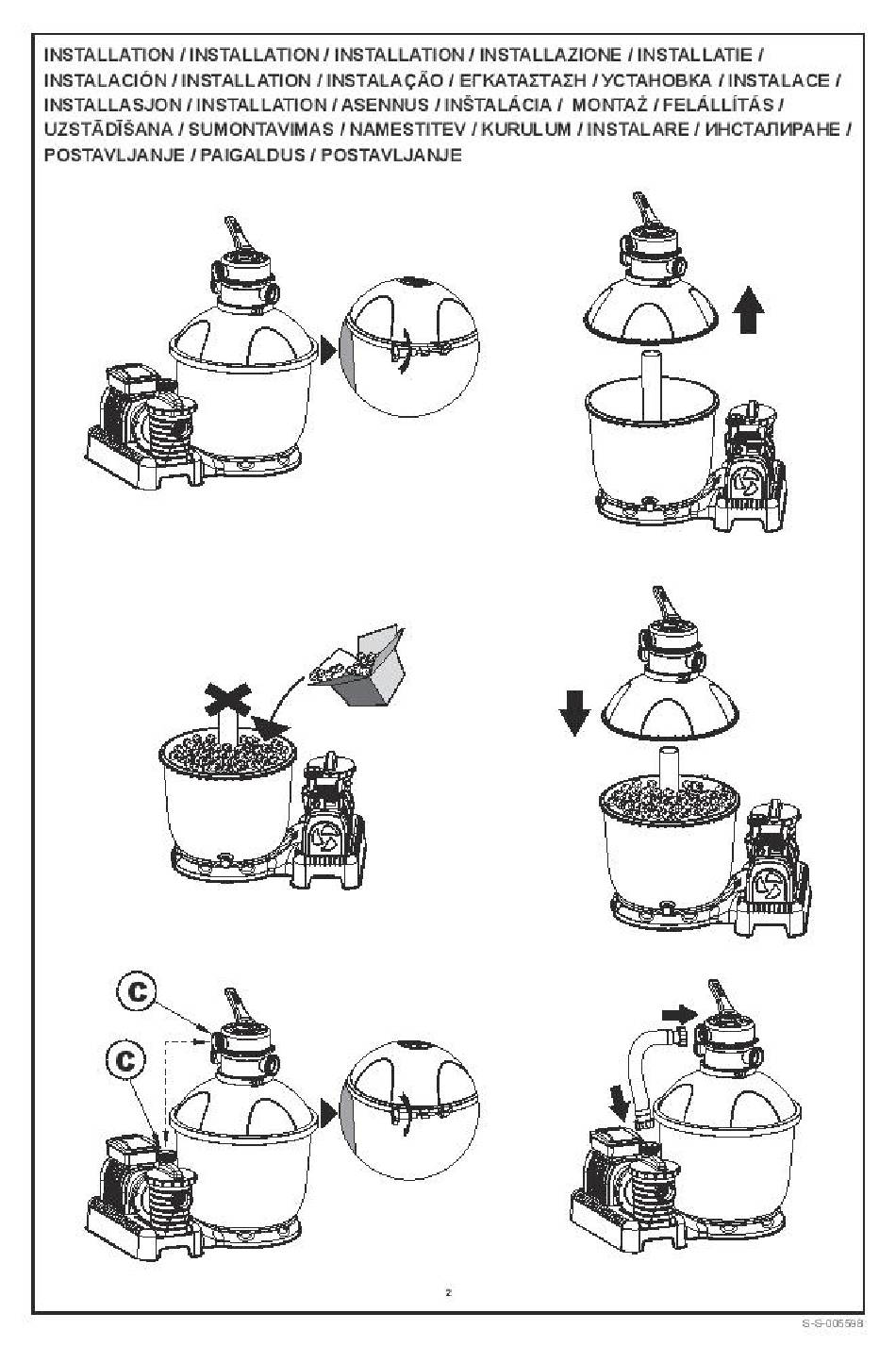 INSTALLATION / INSTALLATION / INSTALLATION / INSTALLAZIONE / INSTALLATIE / INSTALACIÓN / INSTALLATION / INSTALAÇÃO / ΕΓΚΑΤΑΣΤΑΣΗ / УСТАНОВКА / INSTALACE / INSTALLASJON / INSTALLATION / ASENNUS / INŠTALÁCIA / MONTAŻ / FELÁLLÍTÁS / UZSTĀDĪŠANA / SUMONTAVIMAS / NAMESTITEV / KURULUM / INSTALARE / ИНСТАЛИРАНЕ / POSTAVLJANJE / PAIGALDUS / POSTAVLJANJE

C

C

2

S-S-005588