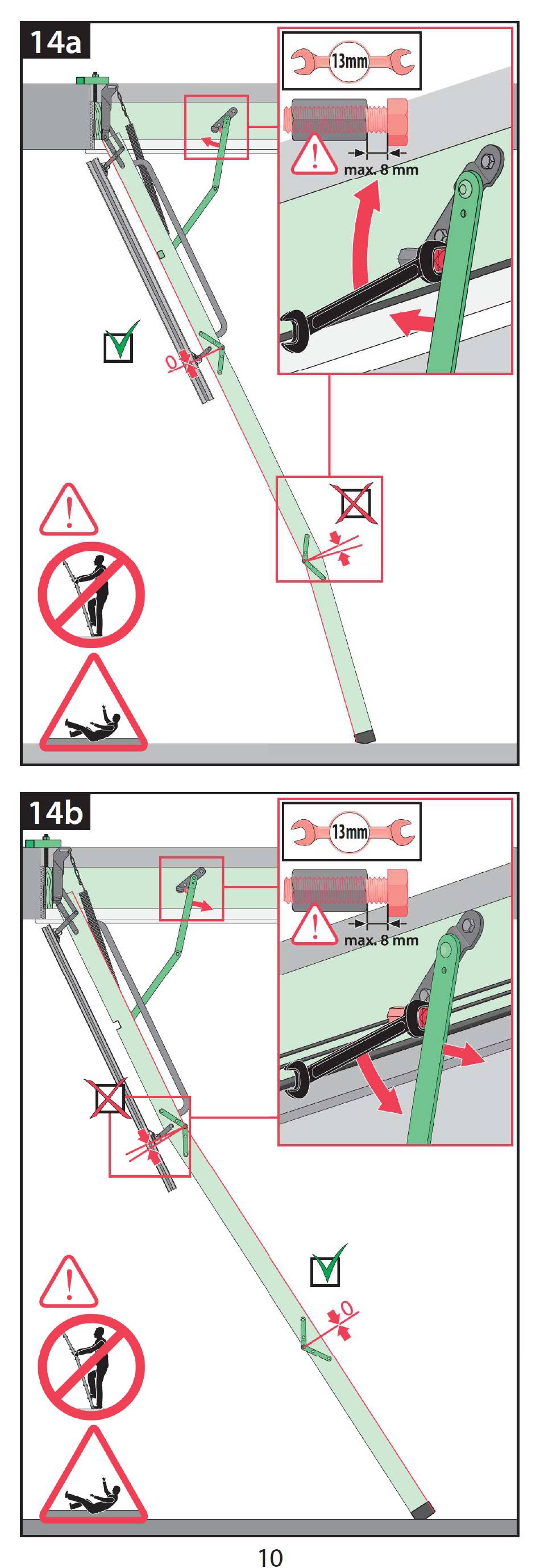 14a

13mm

max. 8 mm

0

14b

13mm

max. 8 mm

0

10