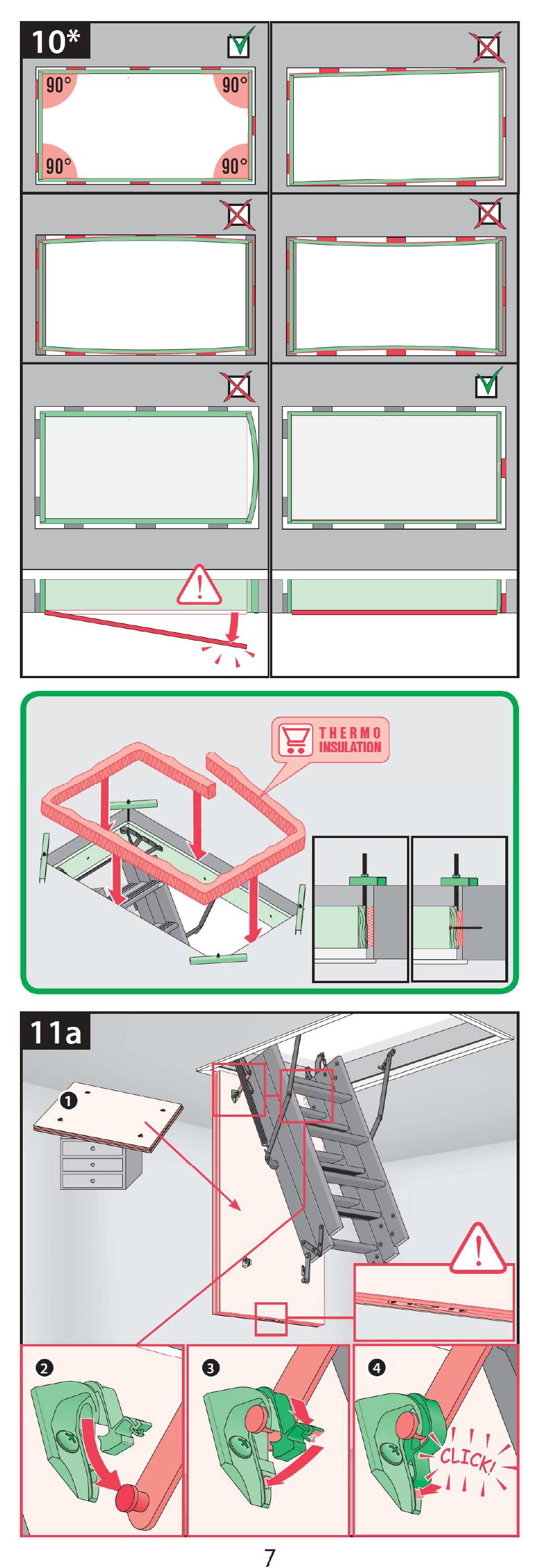 10*

90°
90°
90°
90°

THERMO INSULATION

11a

1
2
3
4

CLICK!

7