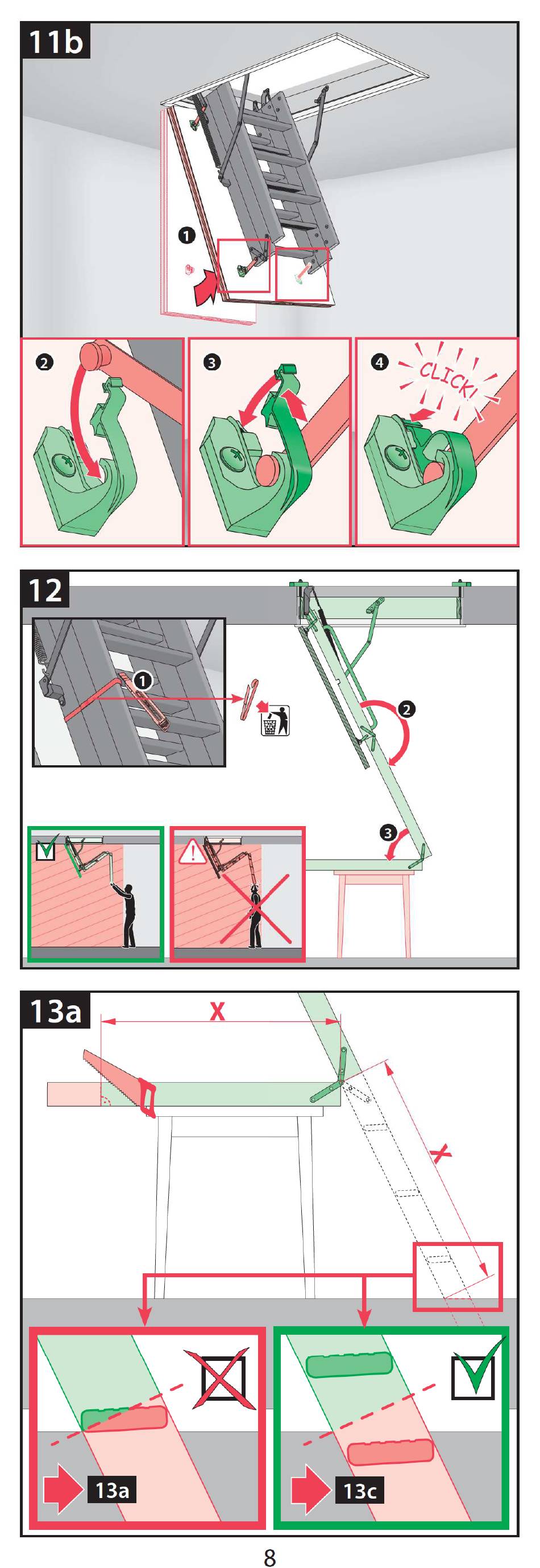 11b

1

2

3

4 CLICK!

12

1

2

3

13a

X

X

13a

13c

8