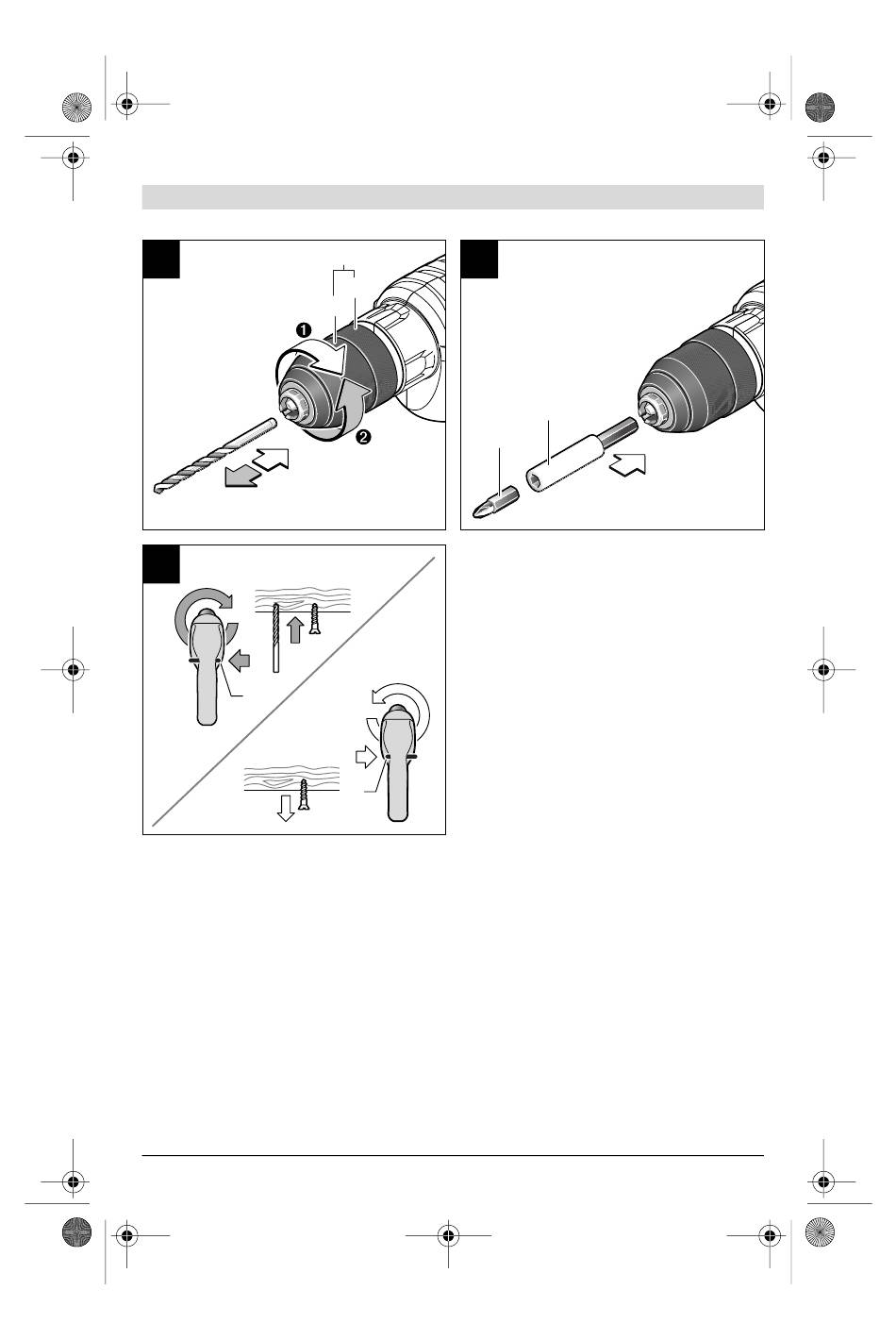 ❶

❷