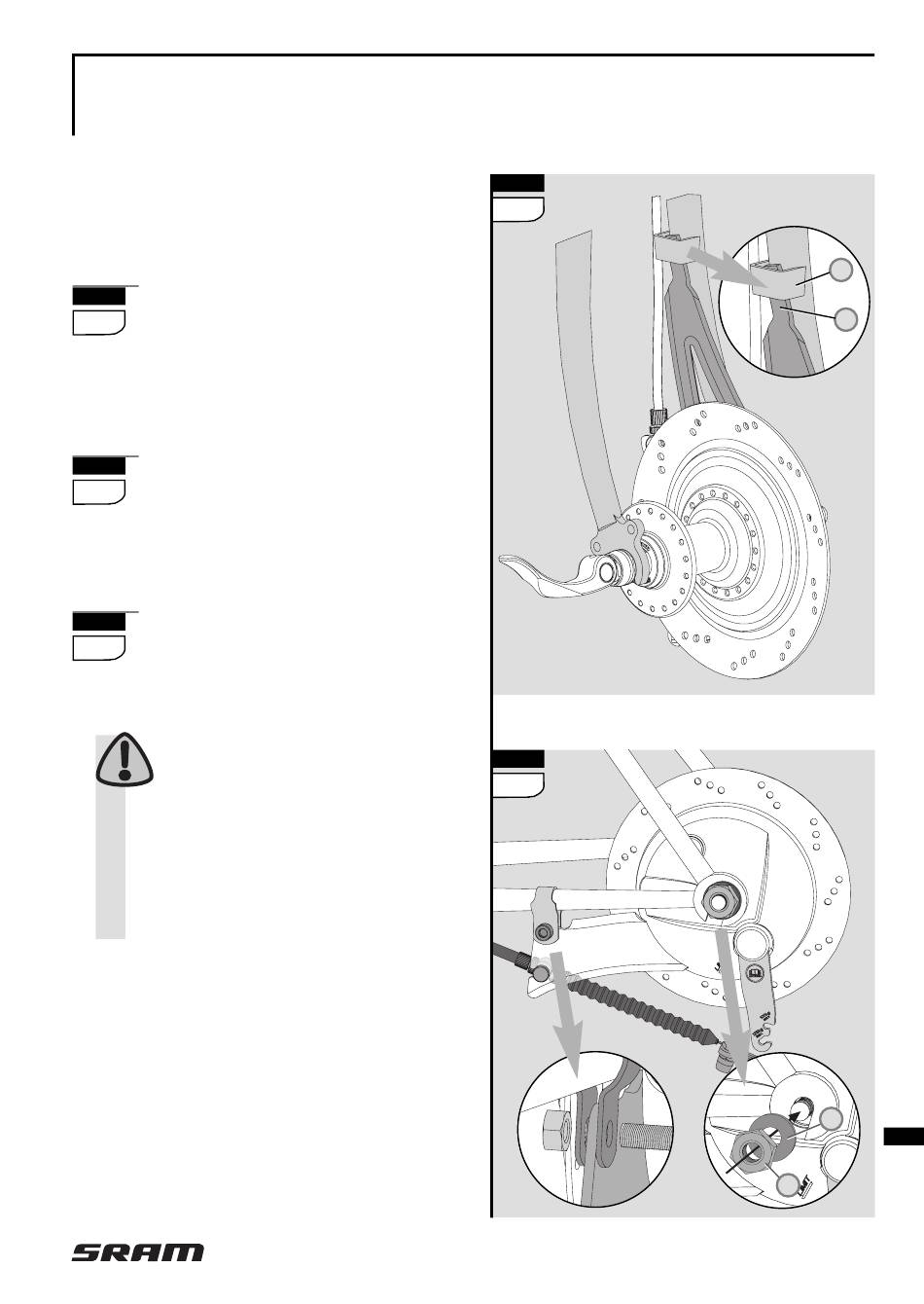 SRAM