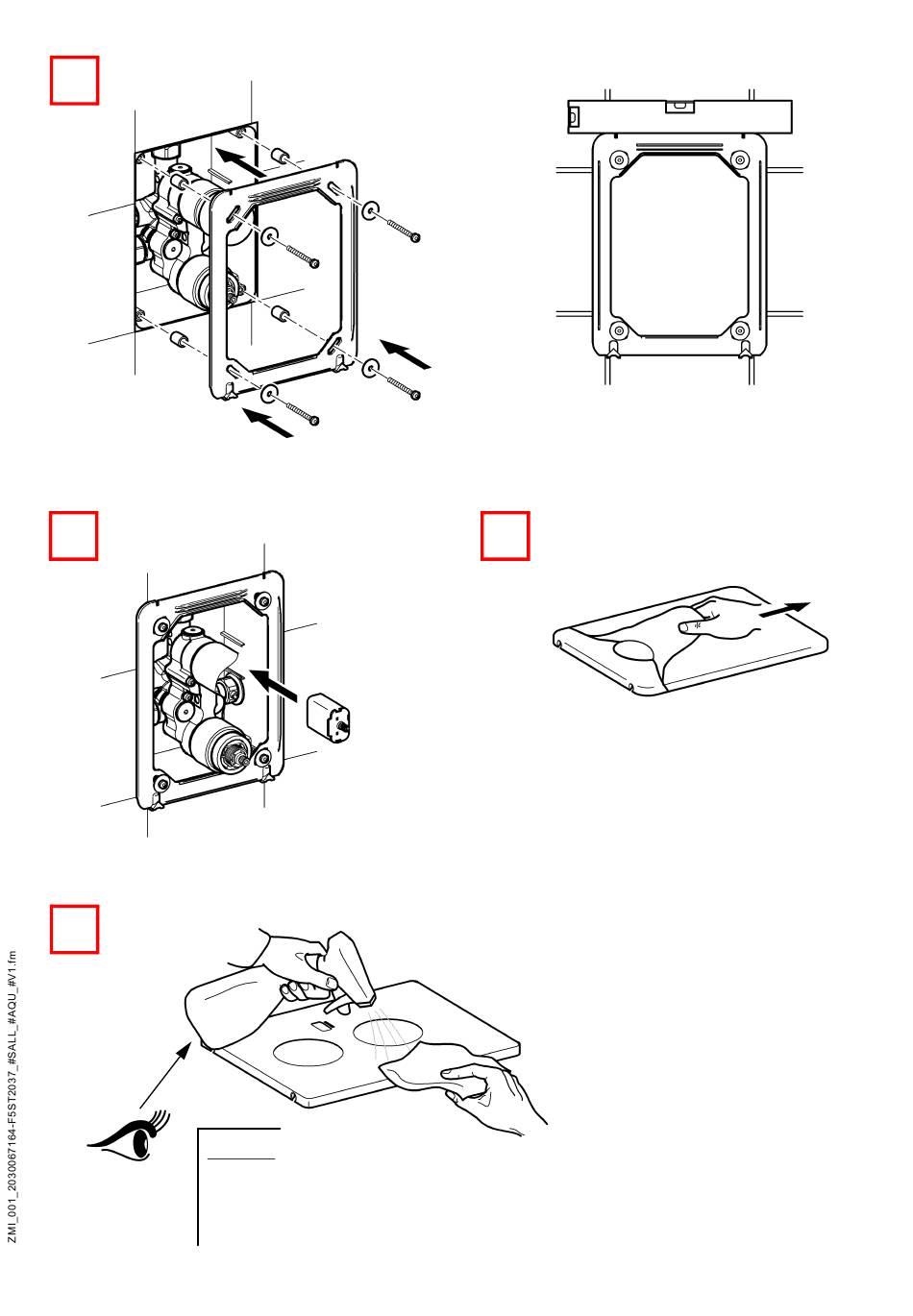 ZMI_001_2030067164-F5ST2037_#SALL_#AQU_#V1.fm