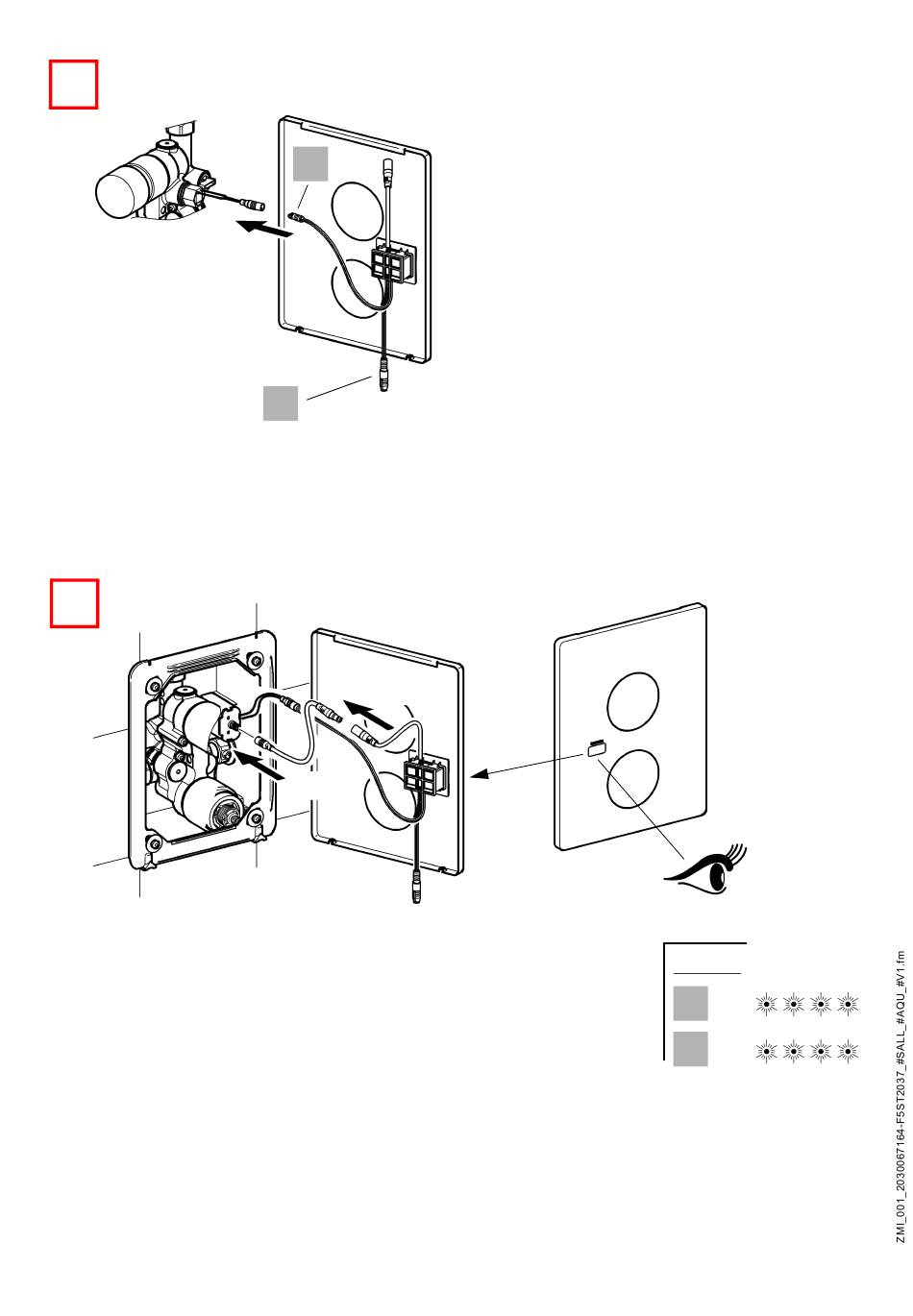 ZMI_001_2030067164-F5ST2037_#SALL_#AQU_#V1.fm